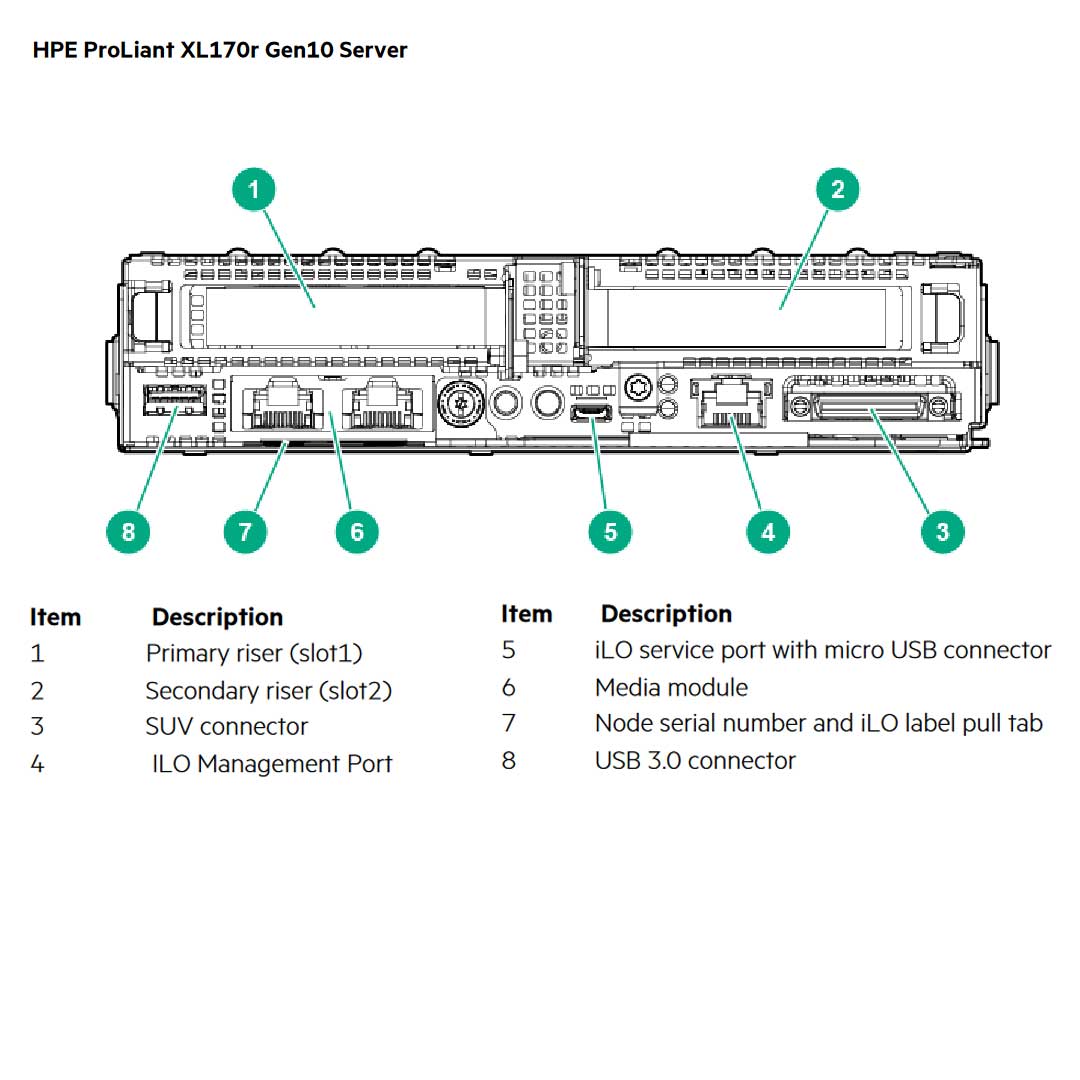 HPE ProLiant XL170r Gen10 Server

1
2
8
7
6
5
4
3

| Item | Description |
|---|---|
| 1 | Primary riser (slot1) |
| 2 | Secondary riser (slot2) |
| 3 | SUV connector |
| 4 | ILO Management Port |

| Item | Description |
|---|---|
| 5 | iLO service port with micro USB connector |
| 6 | Media module |
| 7 | Node serial number and iLO label pull tab |
| 8 | USB 3.0 connector |