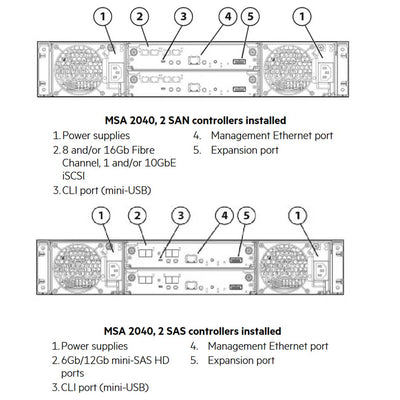 1 2 3 4 5 1

MSA 2040, 2 SAN controllers installed

1. Power supplies
2. 8 and/or 16Gb Fibre Channel, 1 and/or 10GbE iSCSI
3. CLI port (mini-USB)

4. Management Ethernet port
5. Expansion port

1 2 3 4 5 1

MSA 2040, 2 SAS controllers installed

1. Power supplies
2. 6Gb/12Gb mini-SAS HD ports
3. CLI port (mini-USB)

4. Management Ethernet port
5. Expansion port