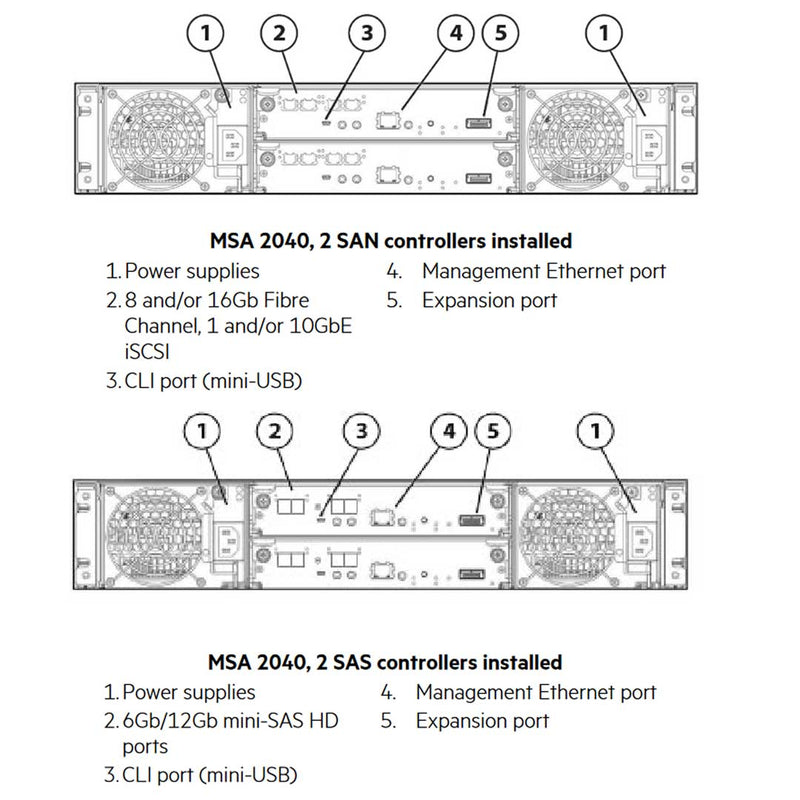 1 2 3 4 5 1

MSA 2040, 2 SAN controllers installed

1. Power supplies
2. 8 and/or 16Gb Fibre Channel, 1 and/or 10GbE iSCSI
3. CLI port (mini-USB)

4. Management Ethernet port
5. Expansion port

1 2 3 4 5 1

MSA 2040, 2 SAS controllers installed

1. Power supplies
2. 6Gb/12Gb mini-SAS HD ports
3. CLI port (mini-USB)

4. Management Ethernet port
5. Expansion port