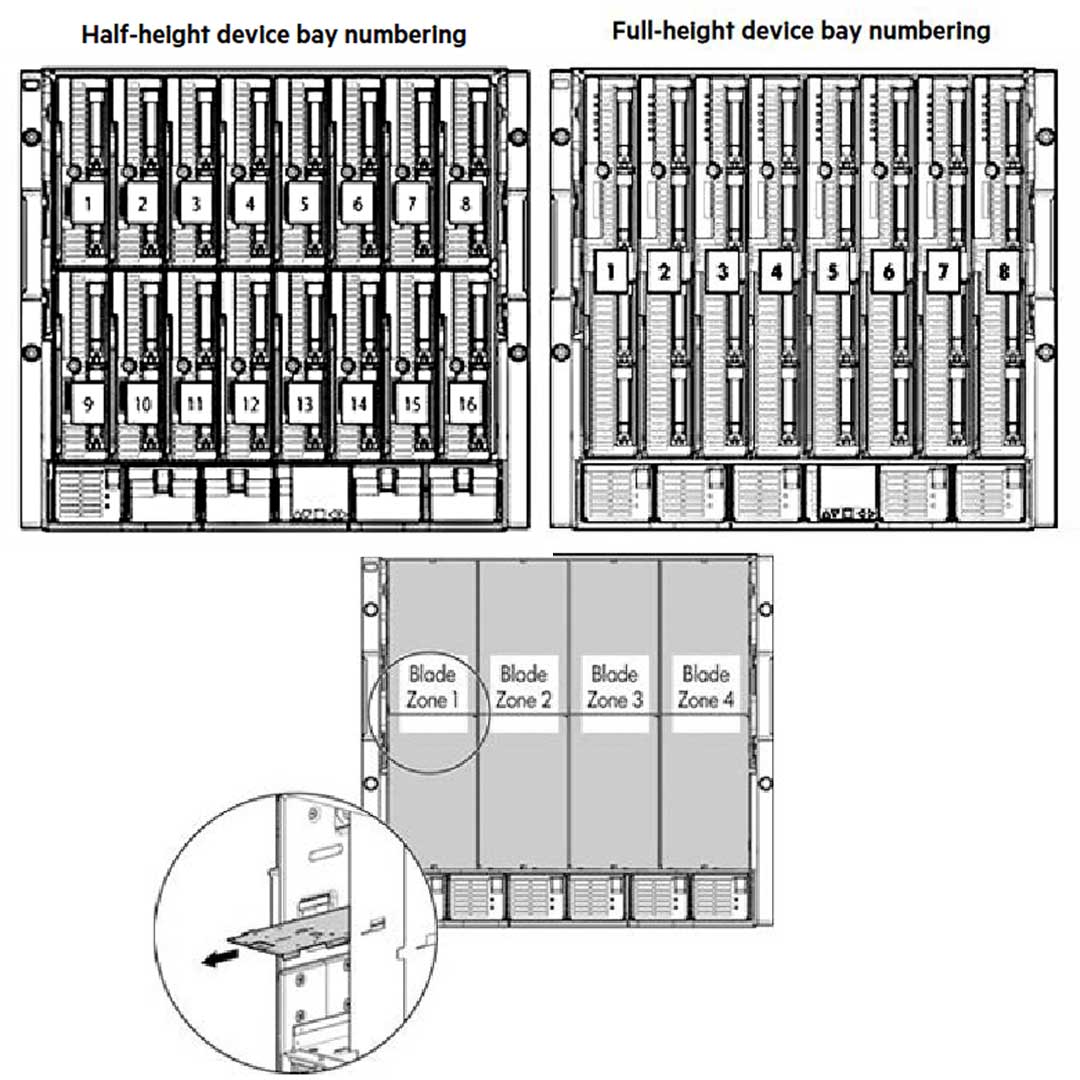 Half-height device bay numbering

1 2 3 4 5 6 7 8

9 10 11 12 13 14 15 16

Full-height device bay numbering

1 2 3 4 5 6 7 8

Blade Zone 1

Blade Zone 2

Blade Zone 3

Blade Zone 4