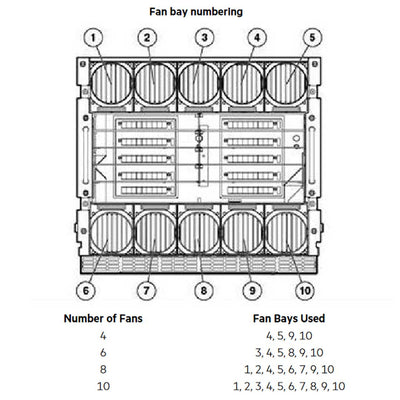 Fan bay numbering

1 2 3 4 5

6 7 8 9 10

| Number of Fans | Fan Bays Used |
|---|---|
| 4 | 4, 5, 9, 10 |
| 6 | 3, 4, 5, 8, 9, 10 |
| 8 | 1, 2, 4, 5, 6, 7, 9, 10 |
| 10 | 1, 2, 3, 4, 5, 6, 7, 8, 9, 10 |