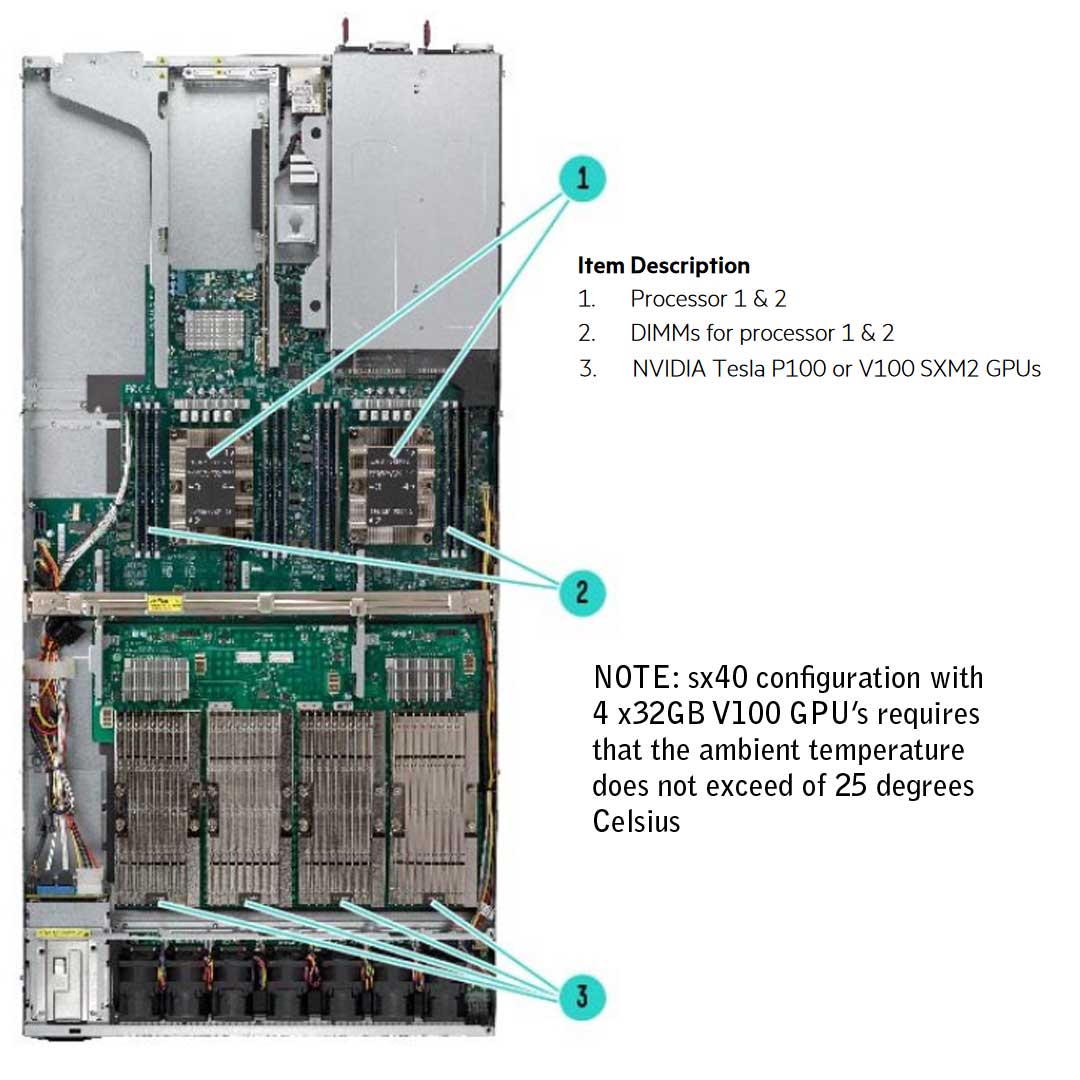 1

Item Description
1. Processor 1 & 2
2. DIMMs for processor 1 & 2
3. NVIDIA Tesla P100 or V100 SXM2 GPUs

2

NOTE: sx40 configuration with 4 x32GB V100 GPU's requires that the ambient temperature does not exceed of 25 degrees Celsius

3