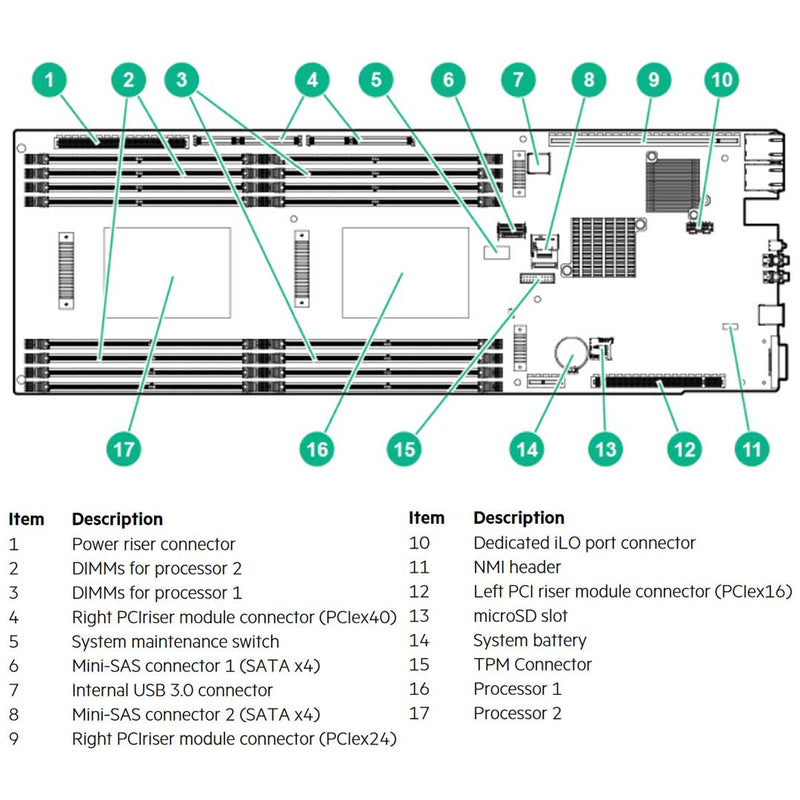 1 2 3 4 5 6 7 8 9 10

17 16 15 14 13 12 11

| Item | Description |
|---|---|
| 1 | Power riser connector |
| 2 | DIMMs for processor 2 |
| 3 | DIMMs for processor 1 |
| 4 | Right PCIriser module connector (PCIex40) |
| 5 | System maintenance switch |
| 6 | Mini-SAS connector 1 (SATA x4) |
| 7 | Internal USB 3.0 connector |
| 8 | Mini-SAS connector 2 (SATA x4) |
| 9 | Right PCIriser module connector (PCIex24) |

| Item | Description |
|---|---|
| 10 | Dedicated iLO port connector |
| 11 | NMI header |
| 12 | Left PCI riser module connector (PCIex16) |
| 13 | microSD slot |
| 14 | System battery |
| 15 | TPM Connector |
| 16 | Processor 1 |
| 17 | Processor 2 |