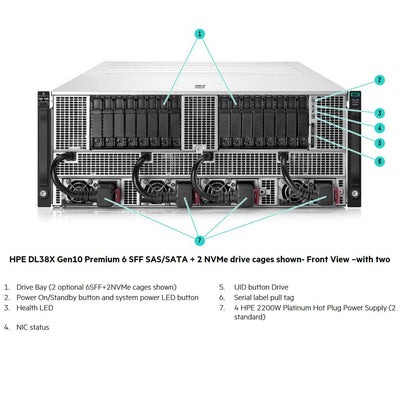 1

2

3

4

5

6

7

HPE DL38X Gen10 Premium 6 SFF SAS/SATA + 2 NVMe drive cages shown- Front View –with two

1. Drive Bay (2 optional 6SFF+2NVMe cages shown)
2. Power On/Standby button and system power LED button
3. Health LED
4. NIC status

5. UID button Drive
6. Serial label pull tag
7. 4 HPE 2200W Platinum Hot Plug Power Supply (2 standard)