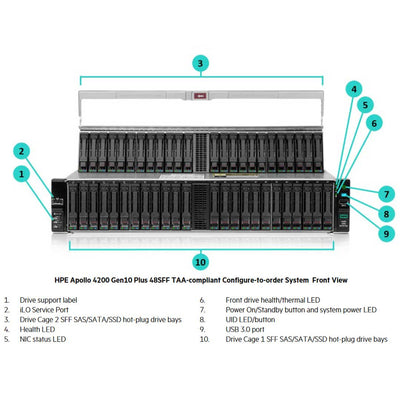 3

4
5
6
2
1
7
8
9
10

HPE Apollo 4200 Gen10 Plus 48SFF TAA-compliant Configure-to-order System Front View

1. Drive support label
2. iLO Service Port
3. Drive Cage 2 SFF SAS/SATA/SSD hot-plug drive bays
4. Health LED
5. NIC status LED

6. Front drive health/thermal LED
7. Power On/Standby button and system power LED
8. UID LED/button
9. USB 3.0 port
10. Drive Cage 1 SFF SAS/SATA/SSD hot-plug drive bays