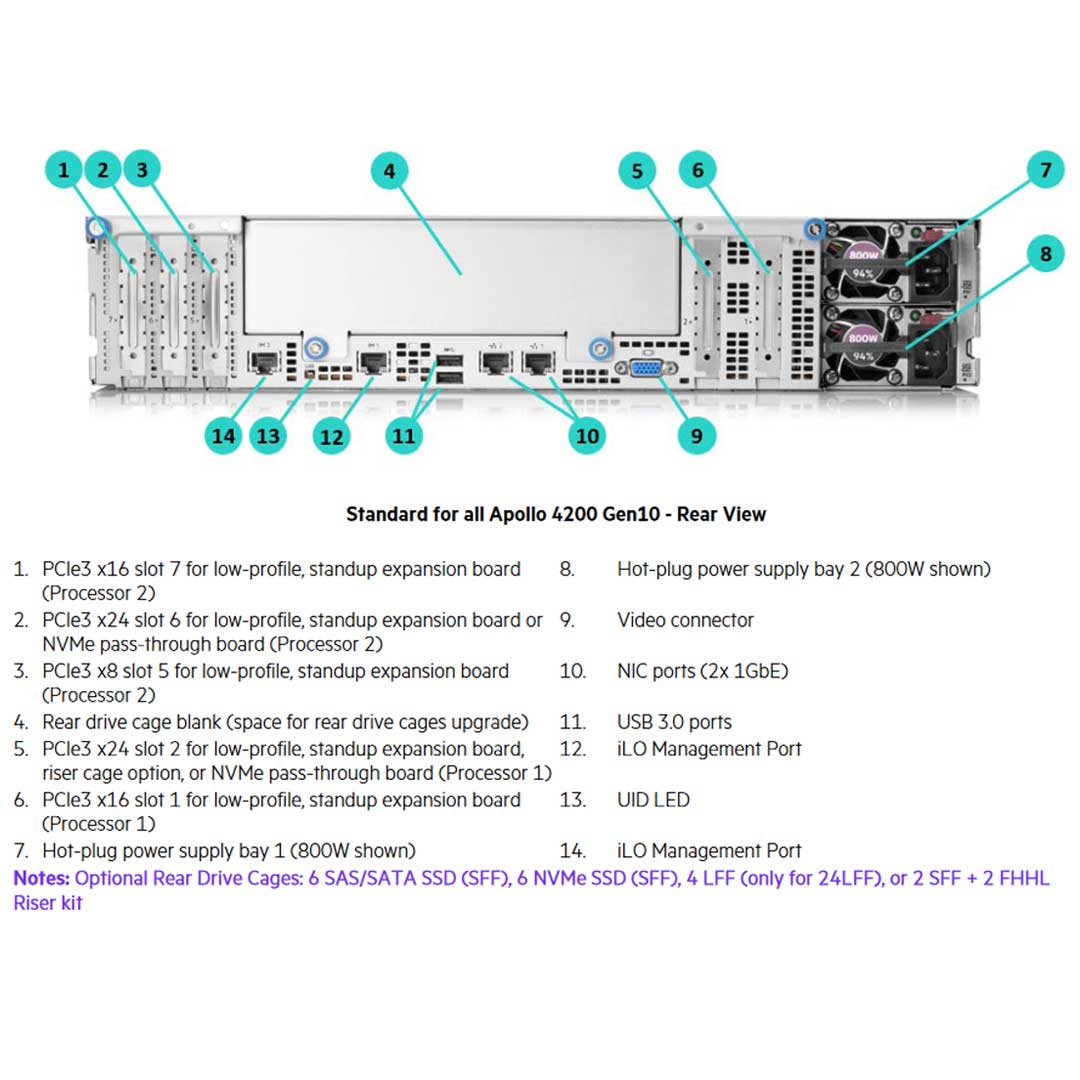 1 2 3 4 5 6 7

8

800W
94%
800W
94%

14 13 12 11 10 9

Standard for all Apollo 4200 Gen10 - Rear View

1. PCIe3 x16 slot 7 for low-profile, standup expansion board (Processor 2)
2. PCIe3 x24 slot 6 for low-profile, standup expansion board or NVMe pass-through board (Processor 2)
3. PCIe3 x8 slot 5 for low-profile, standup expansion board (Processor 2)
4. Rear drive cage blank (space for rear drive cages upgrade)
5. PCIe3 x24 slot 2 for low-profile, standup expansion board, riser cage option, or NVMe pass-through board (Processor 1)
6. PCIe3 x16 slot 1 for low-profile, standup expansion board (Processor 1)
7. Hot-plug power supply bay 1 (800W shown)

8. Hot-plug power supply bay 2 (800W shown)
9. Video connector
10. NIC ports (2x 1GbE)
11. USB 3.0 ports
12. iLO Management Port
13. UID LED
14. iLO Management Port

Notes: Optional Rear Drive Cages: 6 SAS/SATA SSD (SFF), 6 NVMe SSD (SFF), 4 LFF (only for 24LFF), or 2 SFF + 2 FHHL Riser kit