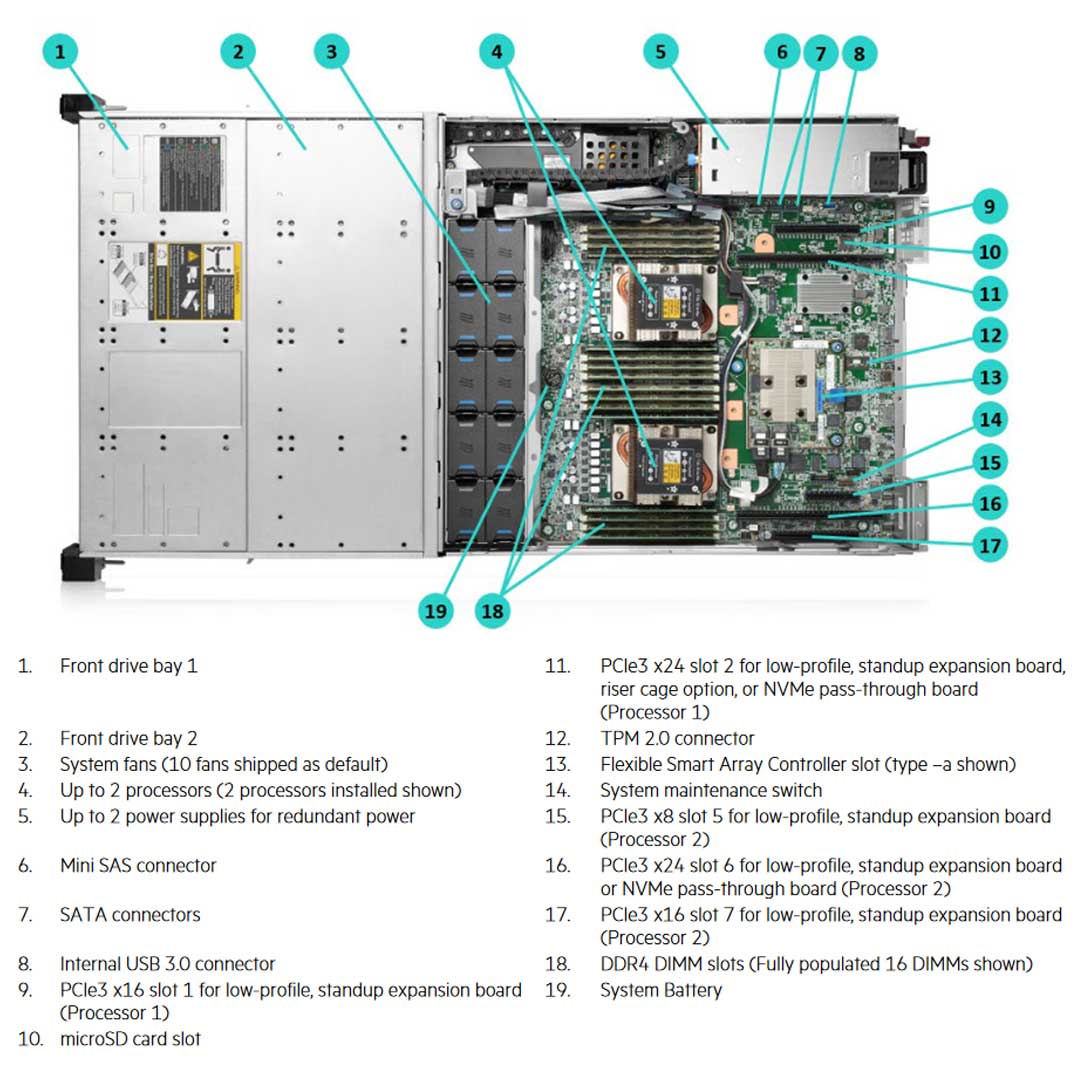 1 2 3 4 5 6 7 8 9 10 11 12 13 14 15 16 17 19 18

1. Front drive bay 1
2. Front drive bay 2
3. System fans (10 fans shipped as default)
4. Up to 2 processors (2 processors installed shown)
5. Up to 2 power supplies for redundant power
6. Mini SAS connector
7. SATA connectors
8. Internal USB 3.0 connector
9. PCIe3 x16 slot 1 for low-profile, standup expansion board (Processor 1)
10. microSD card slot

11. PCIe3 x24 slot 2 for low-profile, standup expansion board, riser cage option, or NVMe pass-through board (Processor 1)
12. TPM 2.0 connector
13. Flexible Smart Array Controller slot (type –a shown)
14. System maintenance switch
15. PCIe3 x8 slot 5 for low-profile, standup expansion board (Processor 2)
16. PCIe3 x24 slot 6 for low-profile, standup expansion board or NVMe pass-through board (Processor 2)
17. PCIe3 x16 slot 7 for low-profile, standup expansion board (Processor 2)
18. DDR4 DIMM slots (Fully populated 16 DIMMs shown)
19. System Battery