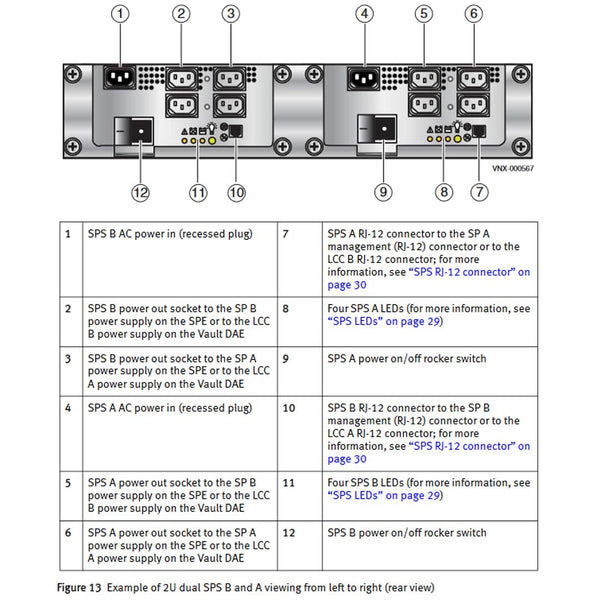 1 2 3 4 5 6

VNX-000567

12 11 10 9 8 7

| 1 | SPS B AC power in (recessed plug) | 7 | SPS A RJ-12 connector to the SP A management (RJ-12) connector or to the LCC B RJ-12 connector; for more information, see "SPS RJ-12 connector" on page 30 |
|---|---|---|---|
| 2 | SPS B power out socket to the SP B power supply on the SPE or to the LCC B power supply on the Vault DAE | 8 | Four SPS A LEDs (for more information, see "SPS LEDs" on page 29) |
| 3 | SPS B power out socket to the SP A power supply on the SPE or to the LCC A power supply on the Vault DAE | 9 | SPS A power on/off rocker switch |
| 4 | SPS A AC power in (recessed plug) | 10 | SPS B RJ-12 connector to the SP B management (RJ-12) connector or to the LCC A RJ-12 connector; for more information, see "SPS RJ-12 connector" on page 30 |
| 5 | SPS A power out socket to the SP B power supply on the SPE or to the LCC B power supply on the Vault DAE | 11 | Four SPS B LEDs (for more information, see "SPS LEDs" on page 29) |
| 6 | SPS A power out socket to the SP A power supply on the SPE or to the LCC A power supply on the Vault DAE | 12 | SPS B power on/off rocker switch |

Figure 13 Example of 2U dual SPS B and A viewing from left to right (rear view)