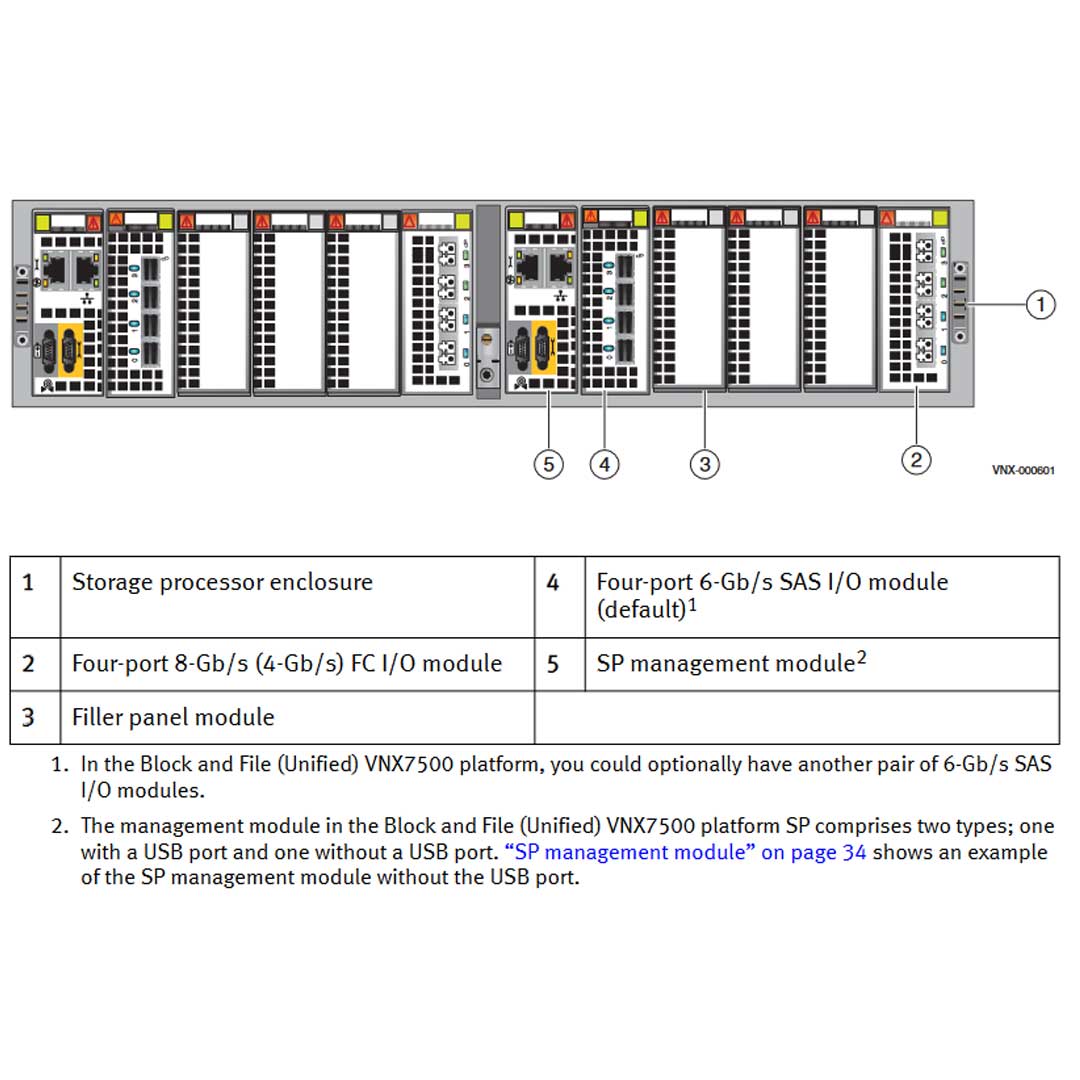 1

5 4 3 2 VNX-000601

| 1 | Storage processor enclosure | 4 | Four-port 6-Gb/s SAS I/O module (default)$^1$ |
|---|---|---|---|
| 2 | Four-port 8-Gb/s (4-Gb/s) FC I/O module | 5 | SP management module$^2$ |
| 3 | Filler panel module | | |

1. In the Block and File (Unified) VNX7500 platform, you could optionally have another pair of 6-Gb/s SAS I/O modules.

2. The management module in the Block and File (Unified) VNX7500 platform SP comprises two types; one with a USB port and one without a USB port. “SP management module” on page 34 shows an example of the SP management module without the USB port.