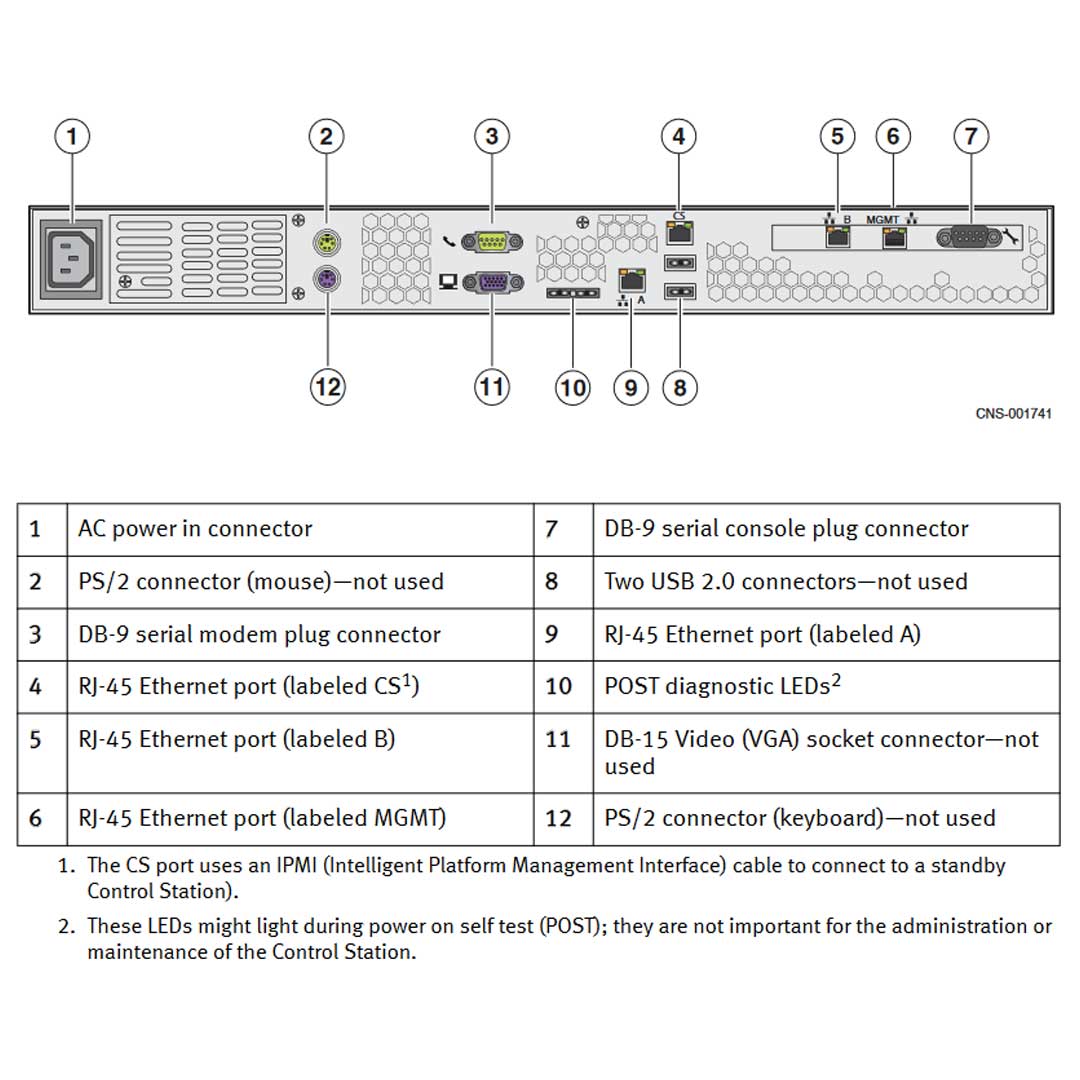 1 2 3 4 5 6 7

CS

B MGMT

A

12 11 10 9 8

CNS-001741

| 1 | AC power in connector | 7 | DB-9 serial console plug connector |
|---|---|---|---|
| 2 | PS/2 connector (mouse)—not used | 8 | Two USB 2.0 connectors—not used |
| 3 | DB-9 serial modem plug connector | 9 | RJ-45 Ethernet port (labeled A) |
| 4 | RJ-45 Ethernet port (labeled CS$^1$) | 10 | POST diagnostic LEDs$^2$ |
| 5 | RJ-45 Ethernet port (labeled B) | 11 | DB-15 Video (VGA) socket connector—not used |
| 6 | RJ-45 Ethernet port (labeled MGMT) | 12 | PS/2 connector (keyboard)—not used |

1. The CS port uses an IPMI (Intelligent Platform Management Interface) cable to connect to a standby Control Station).

2. These LEDs might light during power on self test (POST); they are not important for the administration or maintenance of the Control Station.