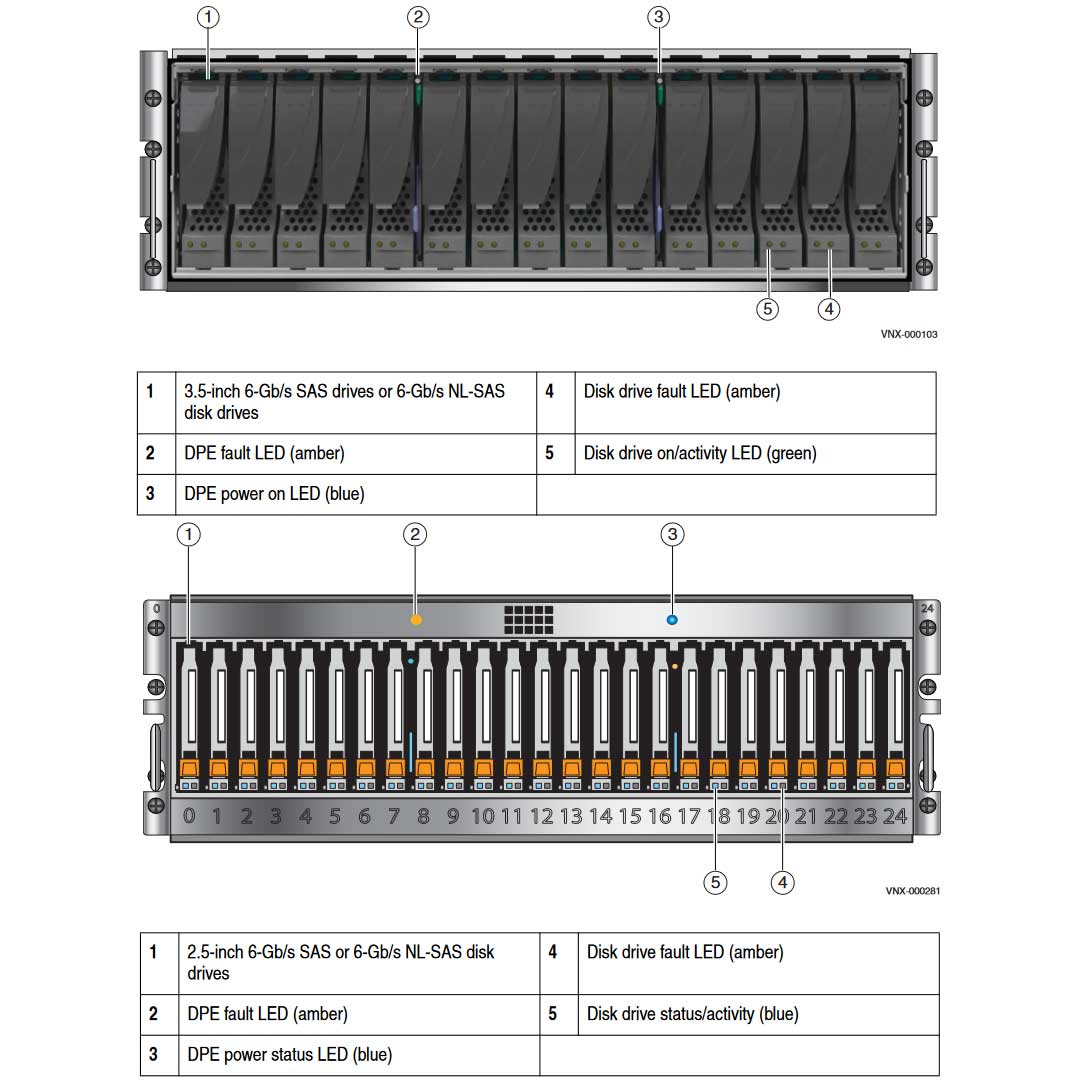 1 2 3

5 4

VNX-000103

| 1 | 3.5-inch 6-Gb/s SAS drives or 6-Gb/s NL-SAS disk drives | 4 | Disk drive fault LED (amber) |
|---|---|---|---|
| 2 | DPE fault LED (amber) | 5 | Disk drive on/activity LED (green) |
| 3 | DPE power on LED (blue) | | |

1 2 3

0 24

0 1 2 3 4 5 6 7 8 9 10 11 12 13 14 15 16 17 18 19 20 21 22 23 24

5 4

VNX-000281

| 1 | 2.5-inch 6-Gb/s SAS or 6-Gb/s NL-SAS disk drives | 4 | Disk drive fault LED (amber) |
|---|---|---|---|
| 2 | DPE fault LED (amber) | 5 | Disk drive status/activity (blue) |
| 3 | DPE power status LED (blue) | | |