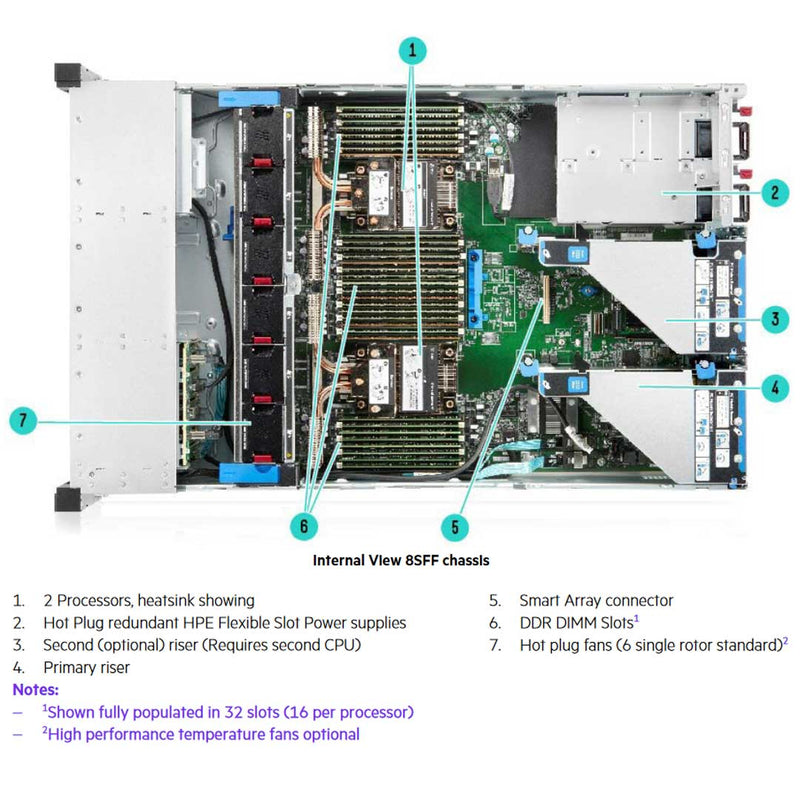 1

2

3

4

7

6

5

Internal View 8SFF chassis

1. 2 Processors, heatsink showing
2. Hot Plug redundant HPE Flexible Slot Power supplies
3. Second (optional) riser (Requires second CPU)
4. Primary riser

5. Smart Array connector
6. DDR DIMM Slots$^1$
7. Hot plug fans (6 single rotor standard)$^2$

Notes:
– $^1$Shown fully populated in 32 slots (16 per processor)
– $^2$High performance temperature fans optional