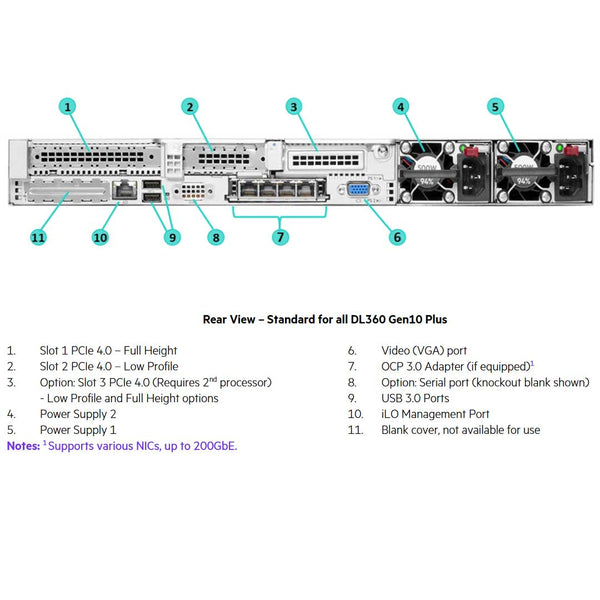 1
2
3
4
5
500W
94%
500W
94%
11
10
9
8
7
6

Rear View – Standard for all DL360 Gen10 Plus

1. Slot 1 PCIe 4.0 – Full Height
2. Slot 2 PCIe 4.0 – Low Profile
3. Option: Slot 3 PCIe 4.0 (Requires 2$^{nd}$ processor) - Low Profile and Full Height options
4. Power Supply 2
5. Power Supply 1

Notes: $^1$Supports various NICs, up to 200GbE.

6. Video (VGA) port
7. OCP 3.0 Adapter (if equipped)$^1$
8. Option: Serial port (knockout blank shown)
9. USB 3.0 Ports
10. iLO Management Port
11. Blank cover, not available for use