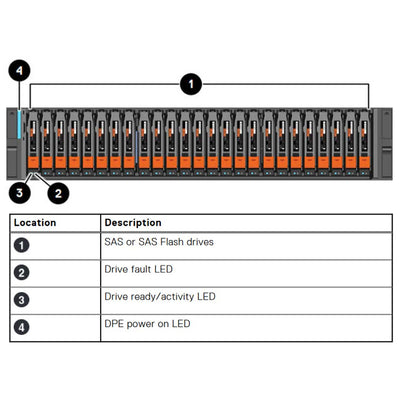 4

1

3

2

| Location | Description |
|---|---|
| 1 | SAS or SAS Flash drives |
| 2 | Drive fault LED |
| 3 | Drive ready/activity LED |
| 4 | DPE power on LED |