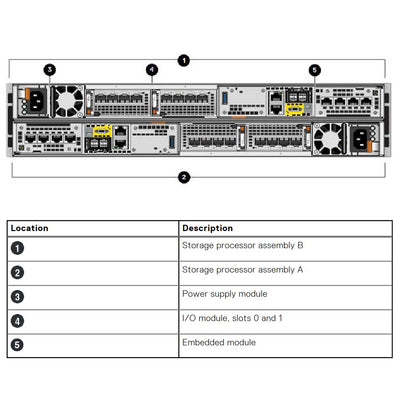 1
3
4
5
2

| Location | Description |
|---|---|
| 1 | Storage processor assembly B |
| 2 | Storage processor assembly A |
| 3 | Power supply module |
| 4 | I/O module, slots 0 and 1 |
| 5 | Embedded module |