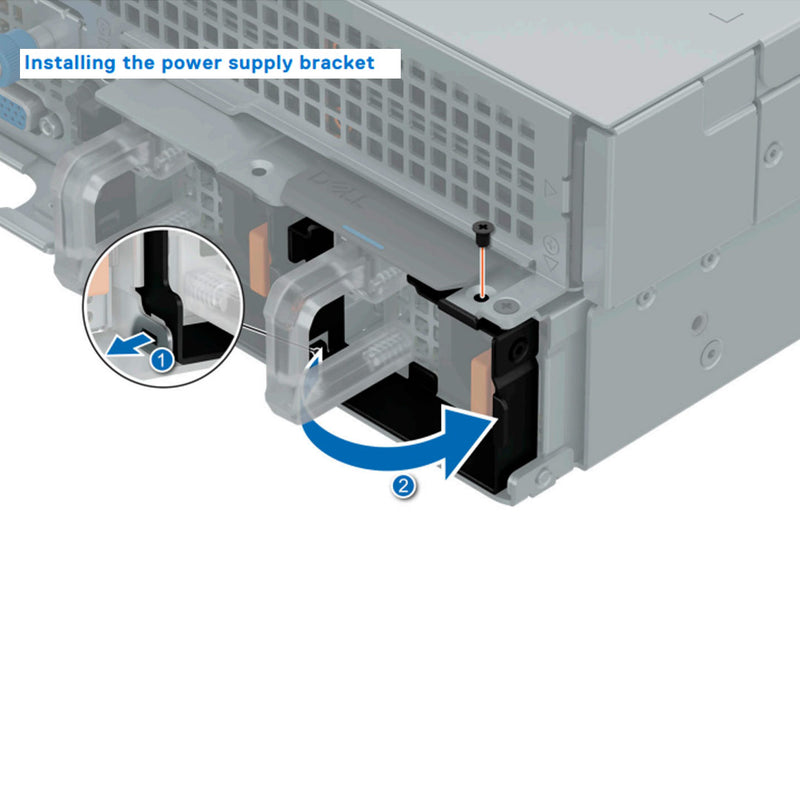 Installing the power supply bracket

DELL

1

2