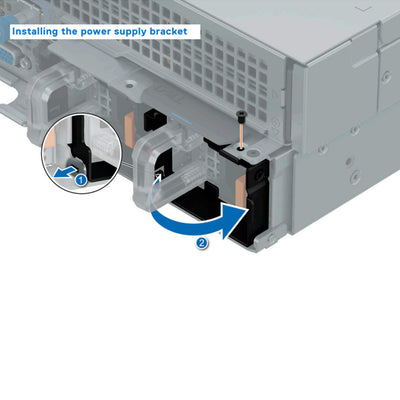 Installing the power supply bracket

1

2