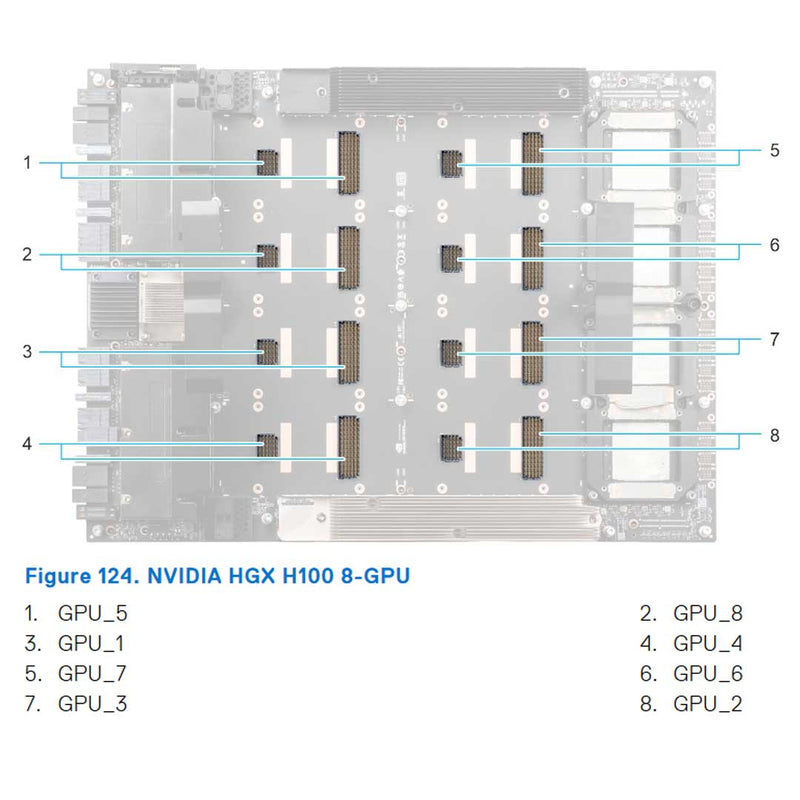 1
2
3
4
5
6
7
8

Figure 124. NVIDIA HGX H100 8-GPU

1. GPU_5
2. GPU_8
3. GPU_1
4. GPU_4
5. GPU_7
6. GPU_6
7. GPU_3
8. GPU_2