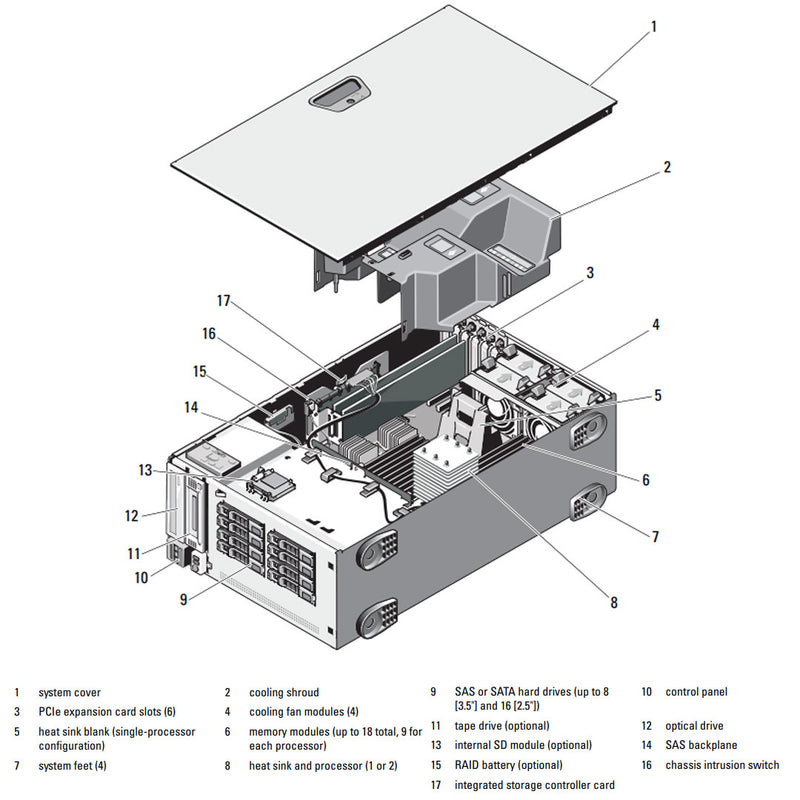 1
2
3
4
5
6
7
8
9
10
11
12
13
14
15
16
17

| | | | | | | | |
|---|---|---|---|---|---|---|---|
| 1 | system cover | 2 | cooling shroud | 9 | SAS or SATA hard drives (up to 8 [3.5"] and 16 [2.5"]) | 10 | control panel |
| 3 | PCIe expansion card slots (6) | 4 | cooling fan modules (4) | 11 | tape drive (optional) | 12 | optical drive |
| 5 | heat sink blank (single-processor configuration) | 6 | memory modules (up to 18 total, 9 for each processor) | 13 | internal SD module (optional) | 14 | SAS backplane |
| 7 | system feet (4) | 8 | heat sink and processor (1 or 2) | 15 | RAID battery (optional) | 16 | chassis intrusion switch |
| | | | | 17 | integrated storage controller card | | |