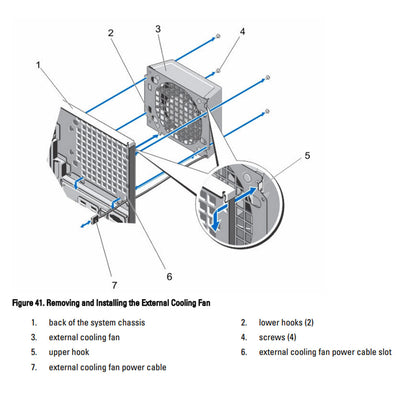 1
2
3
4
5
6
7

Figure 41. Removing and Installing the External Cooling Fan

1. back of the system chassis
2. lower hooks (2)
3. external cooling fan
4. screws (4)
5. upper hook
6. external cooling fan power cable slot
7. external cooling fan power cable