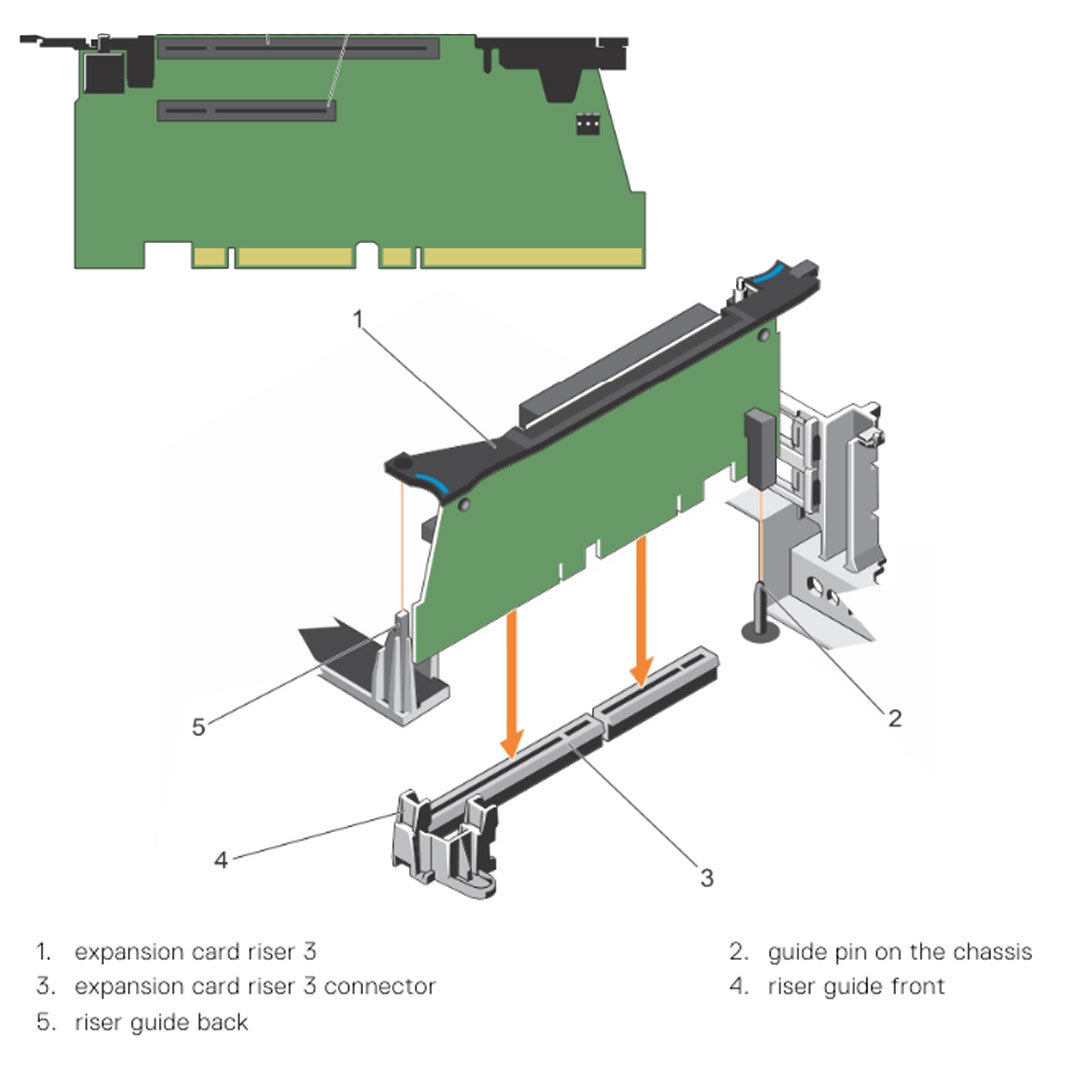 1

2

5

4

3

1. expansion card riser 3

2. guide pin on the chassis

3. expansion card riser 3 connector

4. riser guide front

5. riser guide back