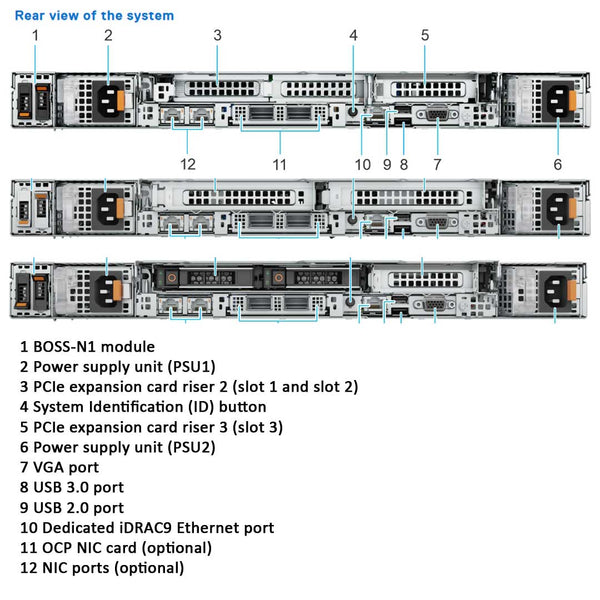 Rear view of the system

1 2 3 4 5

12 11 10 9 8 7 6

1 BOSS-N1 module
2 Power supply unit (PSU1)
3 PCIe expansion card riser 2 (slot 1 and slot 2)
4 System Identification (ID) button
5 PCIe expansion card riser 3 (slot 3)
6 Power supply unit (PSU2)
7 VGA port
8 USB 3.0 port
9 USB 2.0 port
10 Dedicated iDRAC9 Ethernet port
11 OCP NIC card (optional)
12 NIC ports (optional)