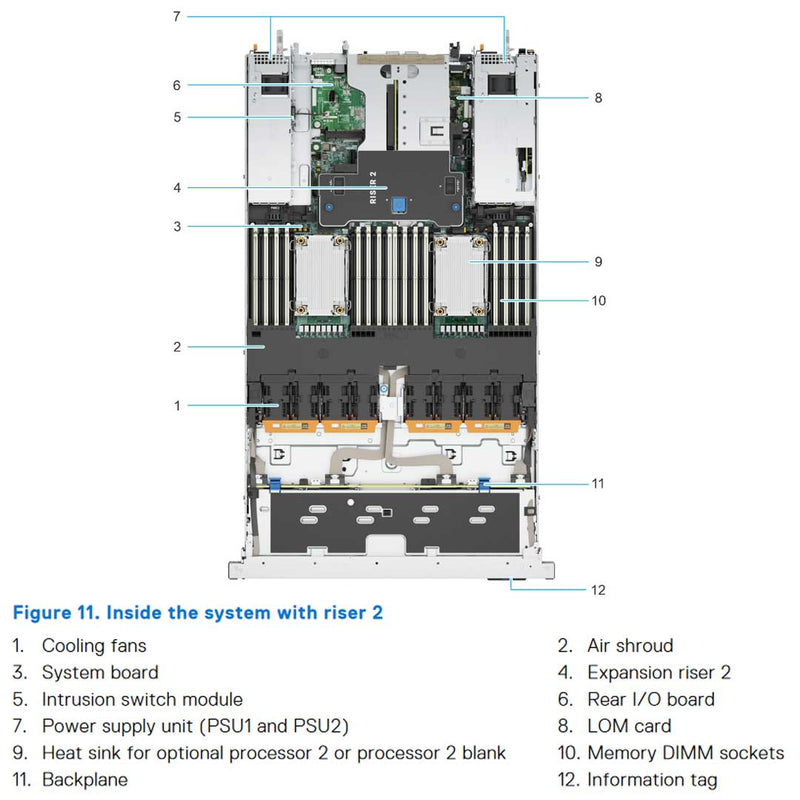 7
6
5
4
3
2
1
8
9
10
11
12
RISER 2

Figure 11. Inside the system with riser 2

1. Cooling fans
2. Air shroud
3. System board
4. Expansion riser 2
5. Intrusion switch module
6. Rear I/O board
7. Power supply unit (PSU1 and PSU2)
8. LOM card
9. Heat sink for optional processor 2 or processor 2 blank
10. Memory DIMM sockets
11. Backplane
12. Information tag