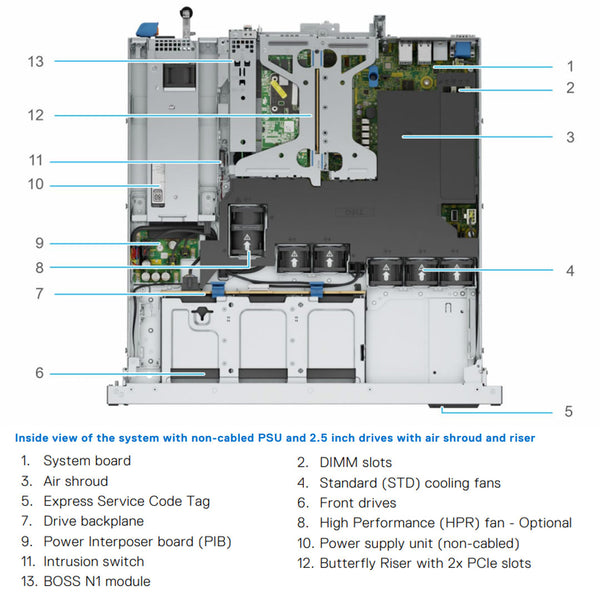 13
12
11
10
9
8
7
6
1
2
3
4
5

Inside view of the system with non-cabled PSU and 2.5 inch drives with air shroud and riser

1. System board
2. DIMM slots
3. Air shroud
4. Standard (STD) cooling fans
5. Express Service Code Tag
6. Front drives
7. Drive backplane
8. High Performance (HPR) fan - Optional
9. Power Interposer board (PIB)
10. Power supply unit (non-cabled)
11. Intrusion switch
12. Butterfly Riser with 2x PCIe slots
13. BOSS N1 module