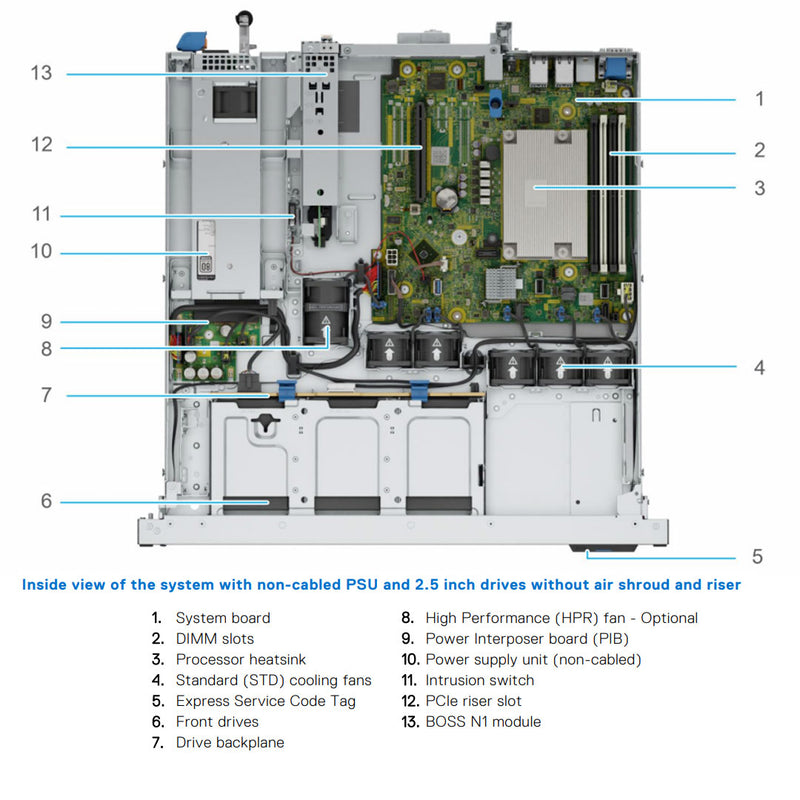 13

12

11

10

9

8

7

6

1

2

3

4

5

Inside view of the system with non-cabled PSU and 2.5 inch drives without air shroud and riser

1. System board
2. DIMM slots
3. Processor heatsink
4. Standard (STD) cooling fans
5. Express Service Code Tag
6. Front drives
7. Drive backplane

8. High Performance (HPR) fan - Optional
9. Power Interposer board (PIB)
10. Power supply unit (non-cabled)
11. Intrusion switch
12. PCIe riser slot
13. BOSS N1 module