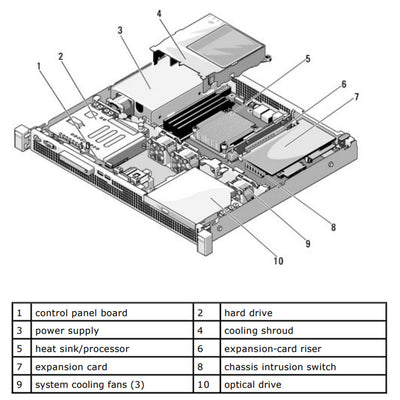 1
2
3
4
5
6
7
8
9
10

| 1 | control panel board | 2 | hard drive |
|---|---|---|---|
| 3 | power supply | 4 | cooling shroud |
| 5 | heat sink/processor | 6 | expansion-card riser |
| 7 | expansion card | 8 | chassis intrusion switch |
| 9 | system cooling fans (3) | 10 | optical drive |