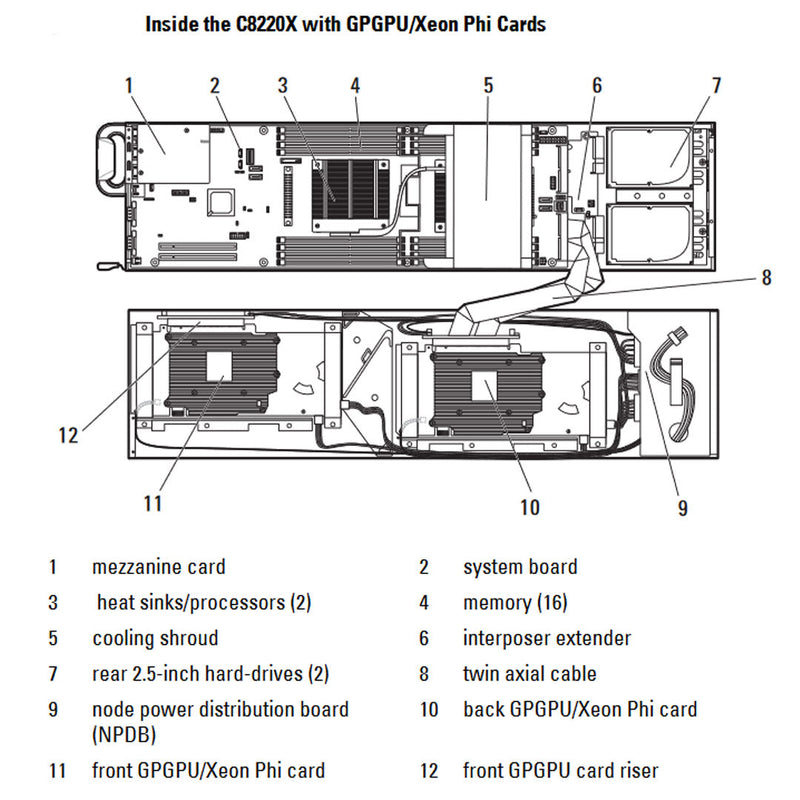 Inside the C8220X with GPGPU/Xeon Phi Cards

1 2 3 4 5 6 7

8

12

11

10

9

| | | | |
|---|---|---|---|
| 1 | mezzanine card | 2 | system board |
| 3 | heat sinks/processors (2) | 4 | memory (16) |
| 5 | cooling shroud | 6 | interposer extender |
| 7 | rear 2.5-inch hard-drives (2) | 8 | twin axial cable |
| 9 | node power distribution board (NPDB) | 10 | back GPGPU/Xeon Phi card |
| 11 | front GPGPU/Xeon Phi card | 12 | front GPGPU card riser |