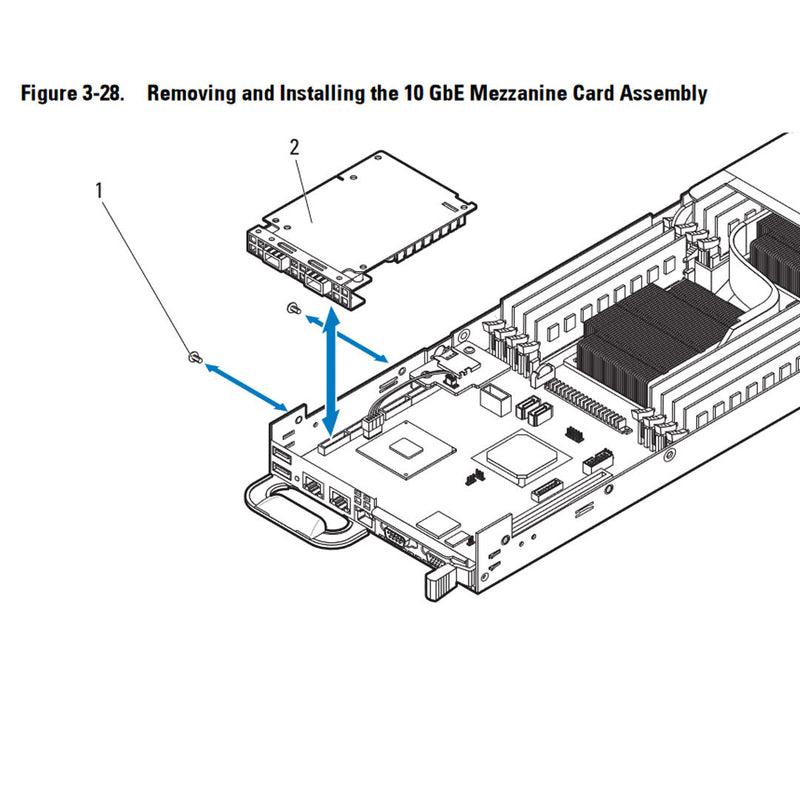 Figure 3-28. Removing and Installing the 10 GbE Mezzanine Card Assembly

2

1