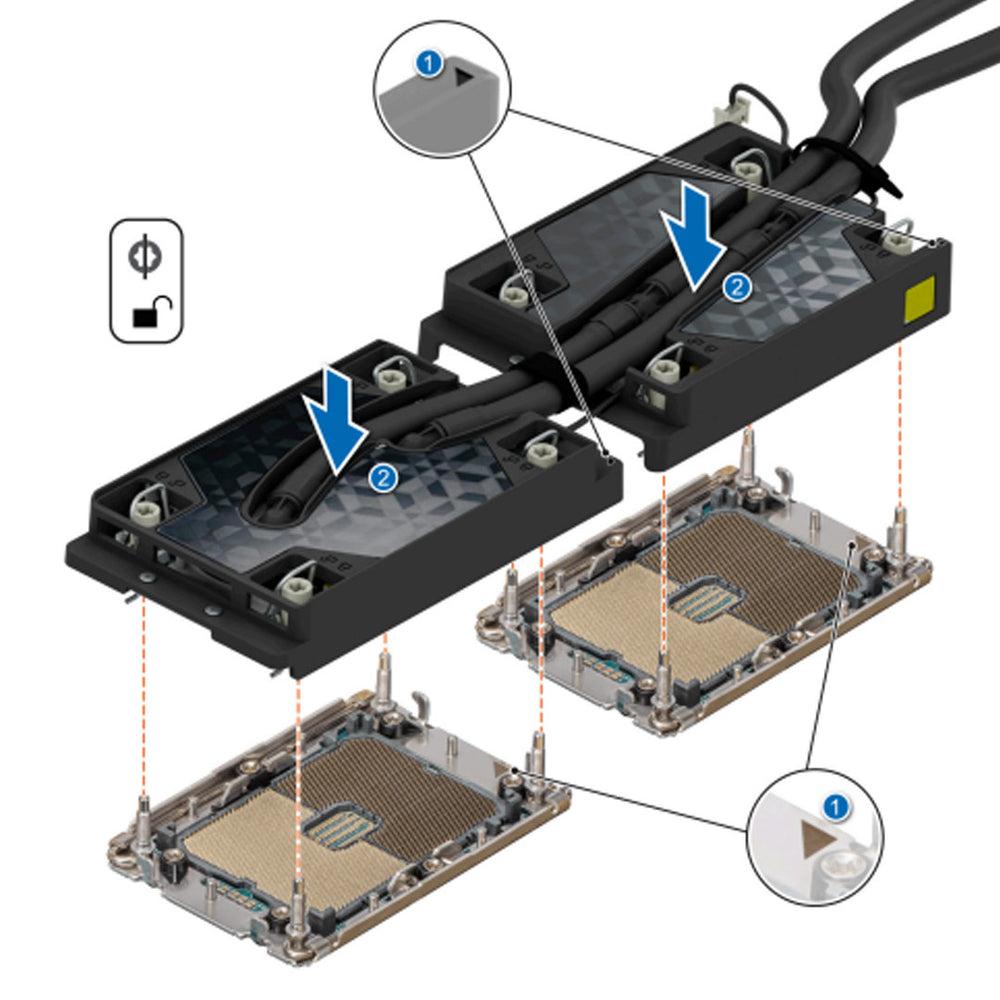 1
2
2
1