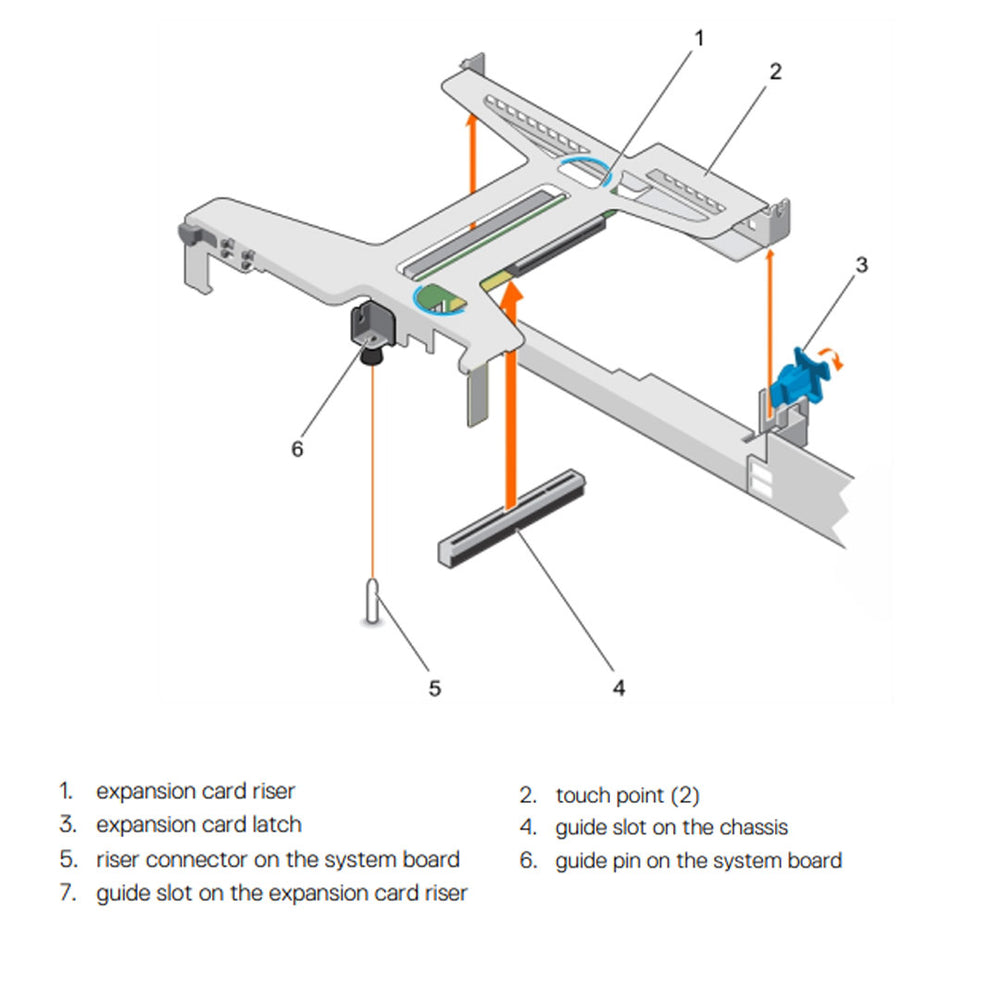 1

2

3

6

5

4

1. expansion card riser
2. touch point (2)
3. expansion card latch
4. guide slot on the chassis
5. riser connector on the system board
6. guide pin on the system board
7. guide slot on the expansion card riser