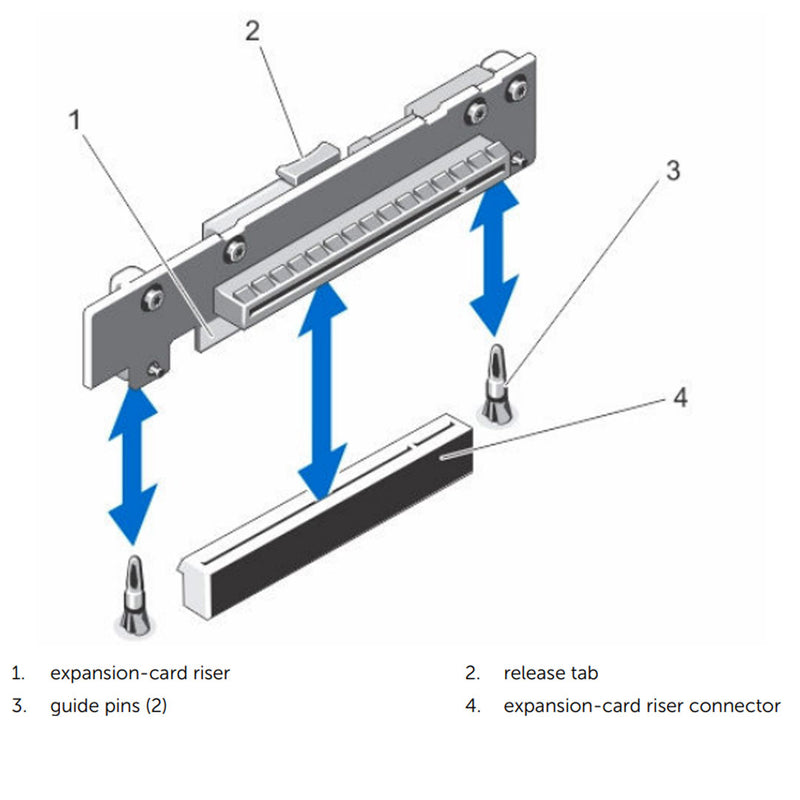 2

1

3

4

1. expansion-card riser
2. release tab
3. guide pins (2)
4. expansion-card riser connector