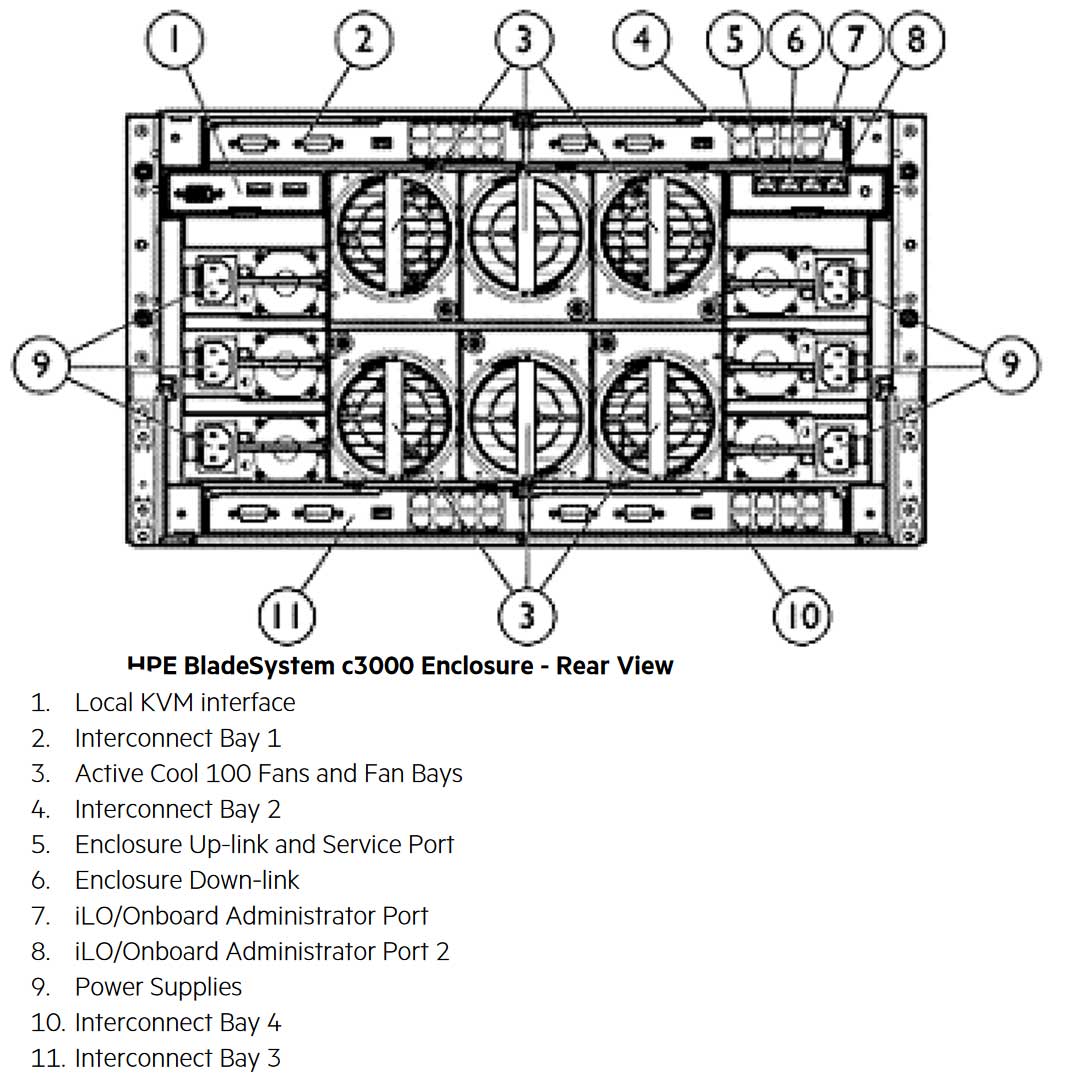 1 2 3 4 5 6 7 8

9 9

11 3 10

HPE BladeSystem c3000 Enclosure - Rear View

1. Local KVM interface
2. Interconnect Bay 1
3. Active Cool 100 Fans and Fan Bays
4. Interconnect Bay 2
5. Enclosure Up-link and Service Port
6. Enclosure Down-link
7. iLO/Onboard Administrator Port
8. iLO/Onboard Administrator Port 2
9. Power Supplies
10. Interconnect Bay 4
11. Interconnect Bay 3