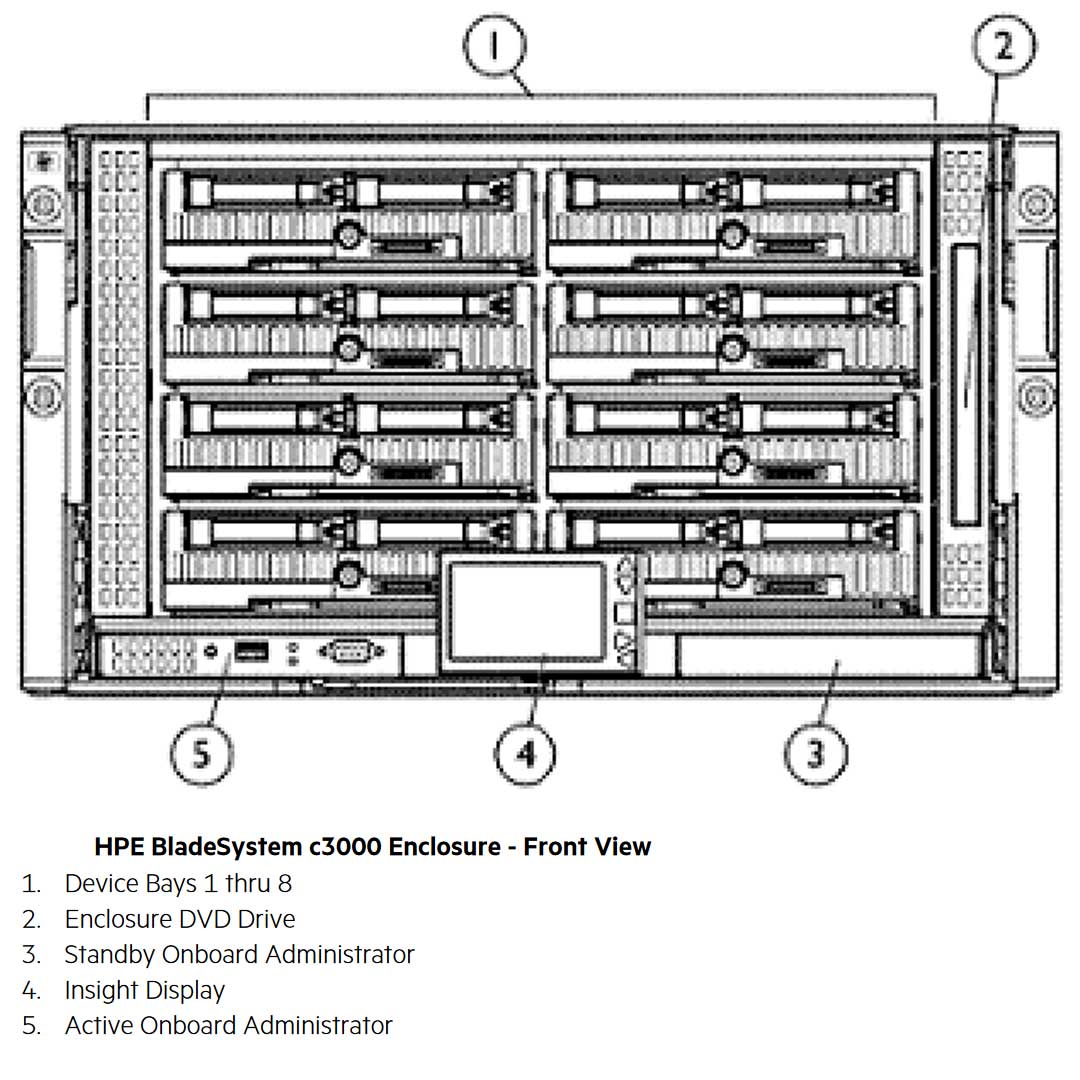 1
2
5
4
3

HPE BladeSystem c3000 Enclosure - Front View
1. Device Bays 1 thru 8
2. Enclosure DVD Drive
3. Standby Onboard Administrator
4. Insight Display
5. Active Onboard Administrator