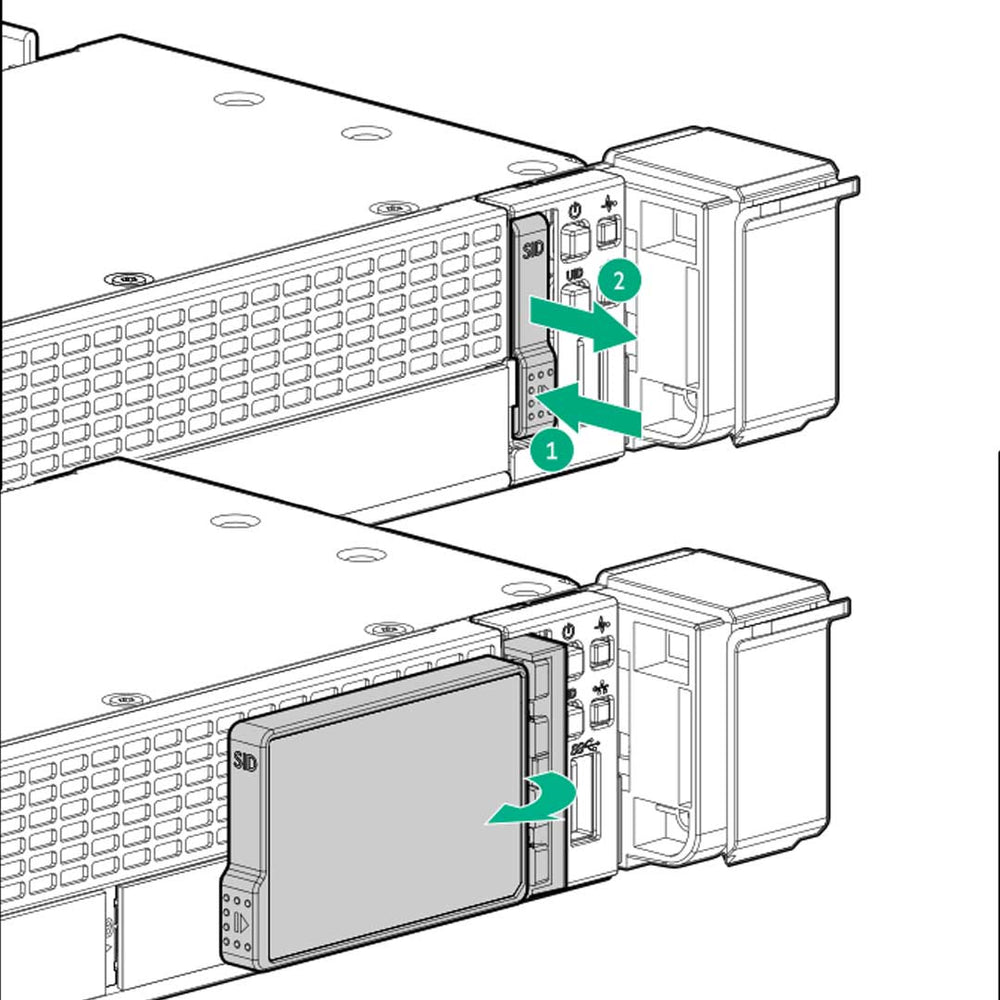 SID
UID
2
1
SID