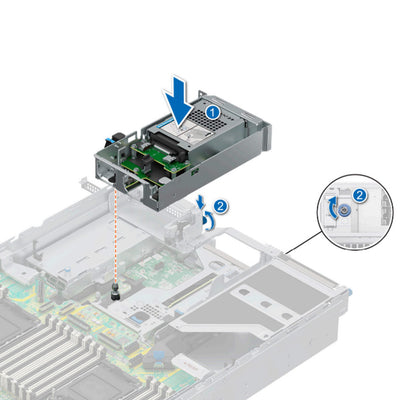 1

2

2