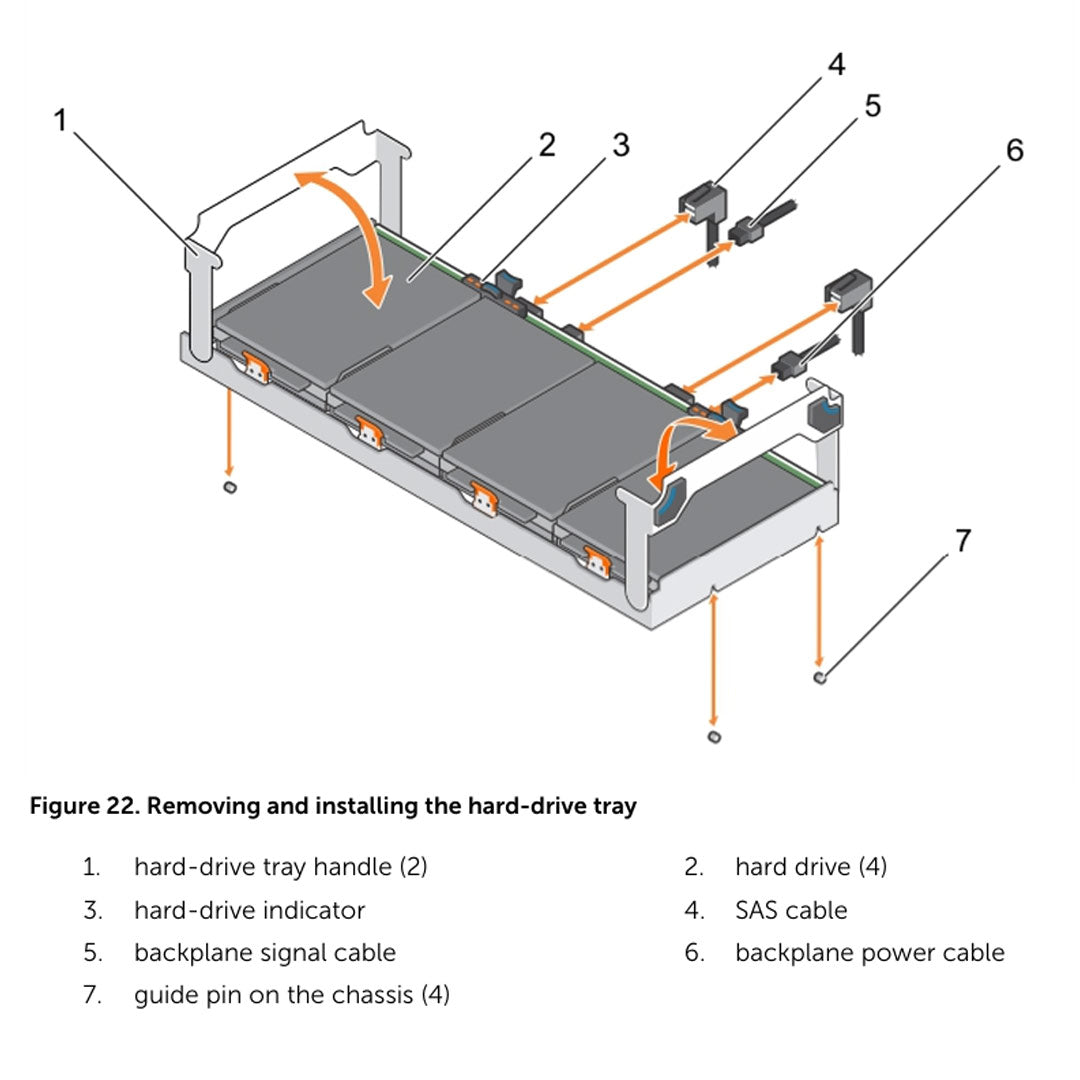 1
2
3
4
5
6
7

Figure 22. Removing and installing the hard-drive tray

1. hard-drive tray handle (2)
2. hard drive (4)
3. hard-drive indicator
4. SAS cable
5. backplane signal cable
6. backplane power cable
7. guide pin on the chassis (4)