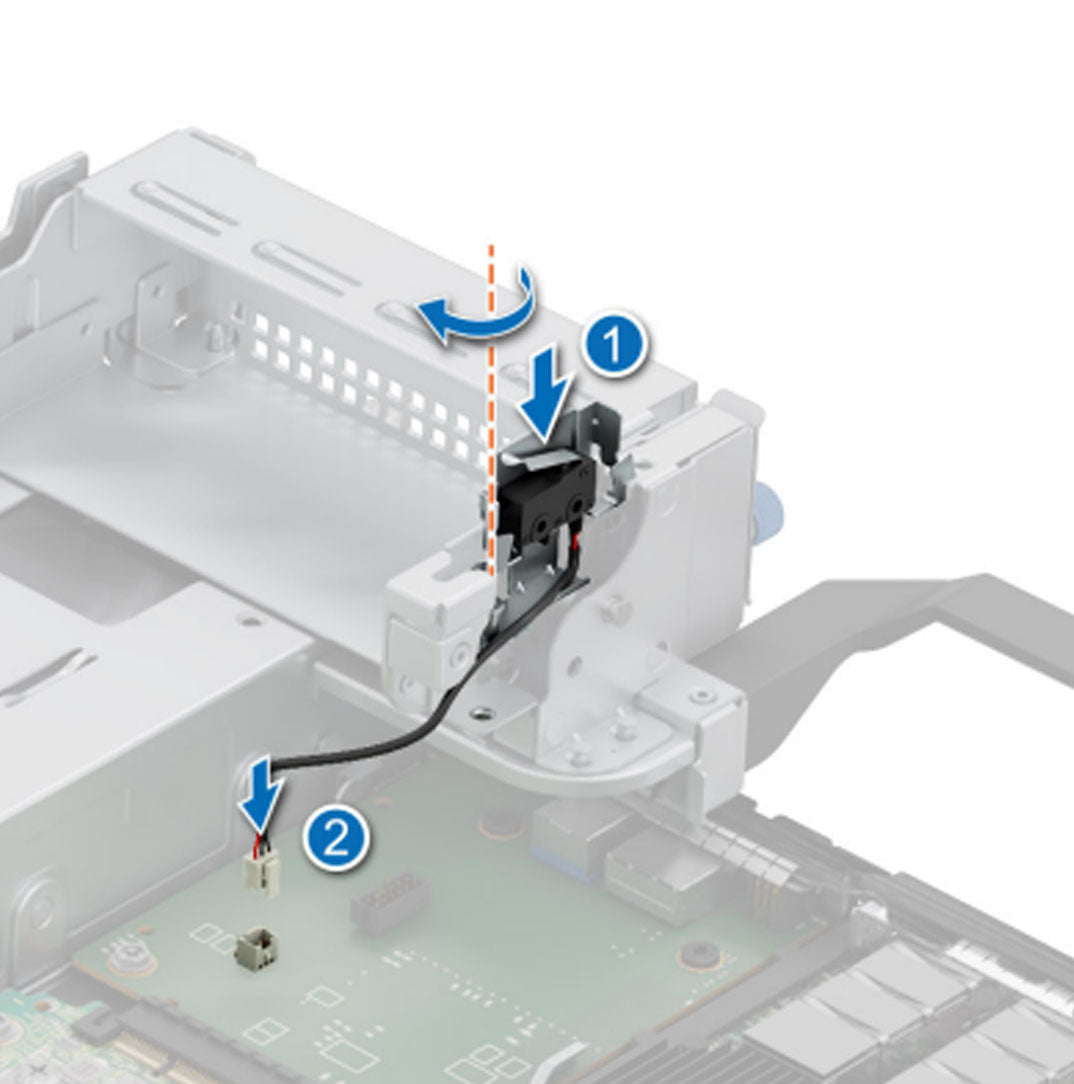 1
2