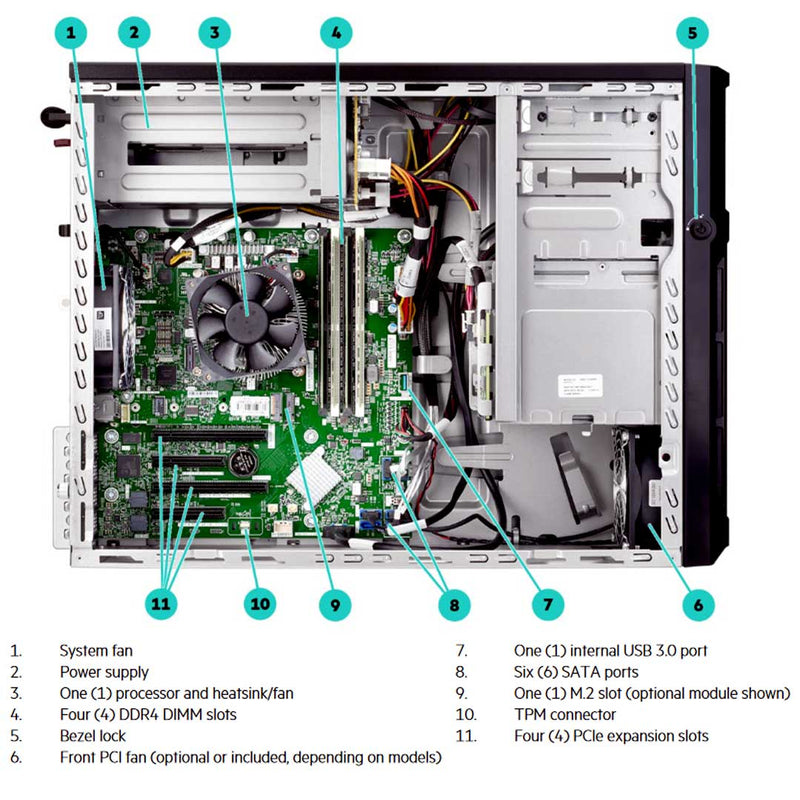 1 2 3 4 5

11 10 9 8 7 6

1. System fan
2. Power supply
3. One (1) processor and heatsink/fan
4. Four (4) DDR4 DIMM slots
5. Bezel lock
6. Front PCI fan (optional or included, depending on models)

7. One (1) internal USB 3.0 port
8. Six (6) SATA ports
9. One (1) M.2 slot (optional module shown)
10. TPM connector
11. Four (4) PCIe expansion slots