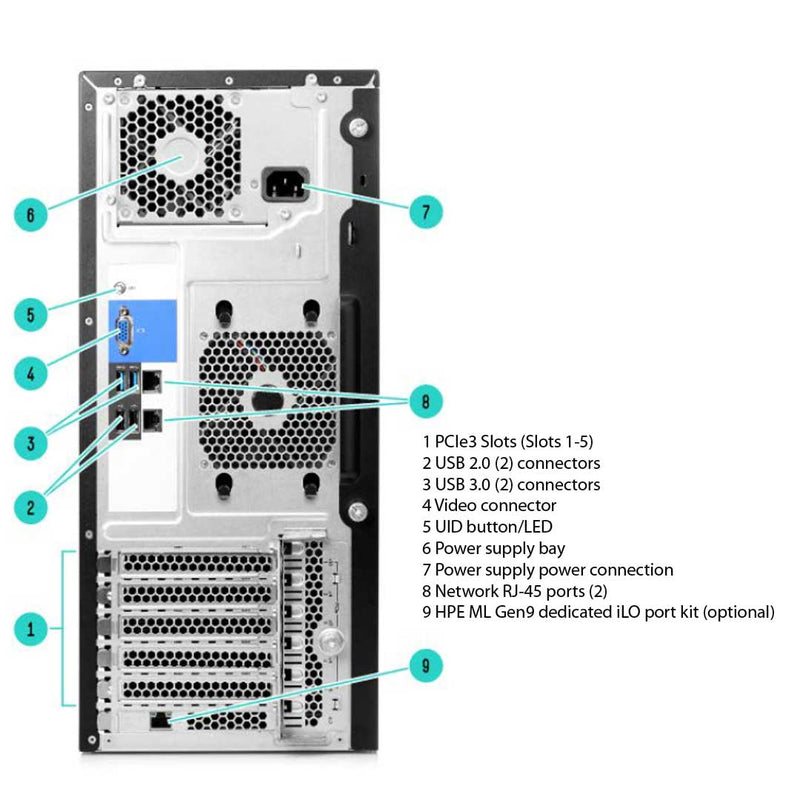 6
7
5
4
8
3
2
1
9

1 PCIe3 Slots (Slots 1-5)
2 USB 2.0 (2) connectors
3 USB 3.0 (2) connectors
4 Video connector
5 UID button/LED
6 Power supply bay
7 Power supply power connection
8 Network RJ-45 ports (2)
9 HPE ML Gen9 dedicated iLO port kit (optional)