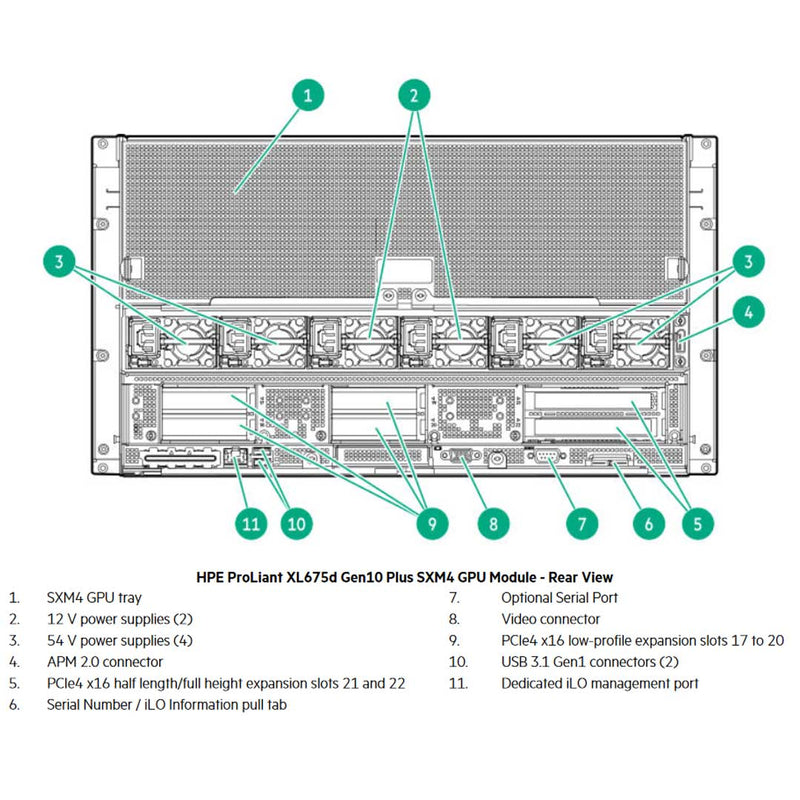 1
2
3
3
4
11
10
9
8
7
6
5

HPE ProLiant XL675d Gen10 Plus SXM4 GPU Module - Rear View

1. SXM4 GPU tray
2. 12 V power supplies (2)
3. 54 V power supplies (4)
4. APM 2.0 connector
5. PCIe4 x16 half length/full height expansion slots 21 and 22
6. Serial Number / iLO Information pull tab

7. Optional Serial Port
8. Video connector
9. PCIe4 x16 low-profile expansion slots 17 to 20
10. USB 3.1 Gen1 connectors (2)
11. Dedicated iLO management port