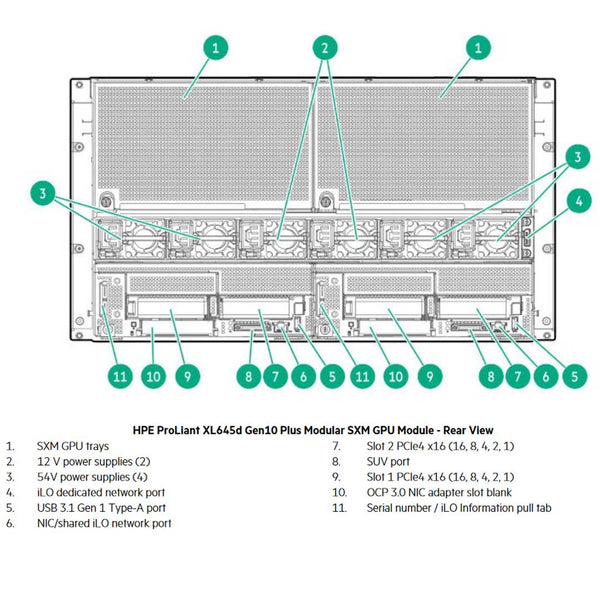 1 2 1

3 3 4

11 10 9 8 7 6 5 11 10 9 8 7 6 5

HPE ProLiant XL645d Gen10 Plus Modular SXM GPU Module - Rear View

1. SXM GPU trays
2. 12 V power supplies (2)
3. 54V power supplies (4)
4. iLO dedicated network port
5. USB 3.1 Gen 1 Type-A port
6. NIC/shared iLO network port

7. Slot 2 PCIe4 x16 (16, 8, 4, 2, 1)
8. SUV port
9. Slot 1 PCIe4 x16 (16, 8, 4, 2, 1)
10. OCP 3.0 NIC adapter slot blank
11. Serial number / iLO Information pull tab