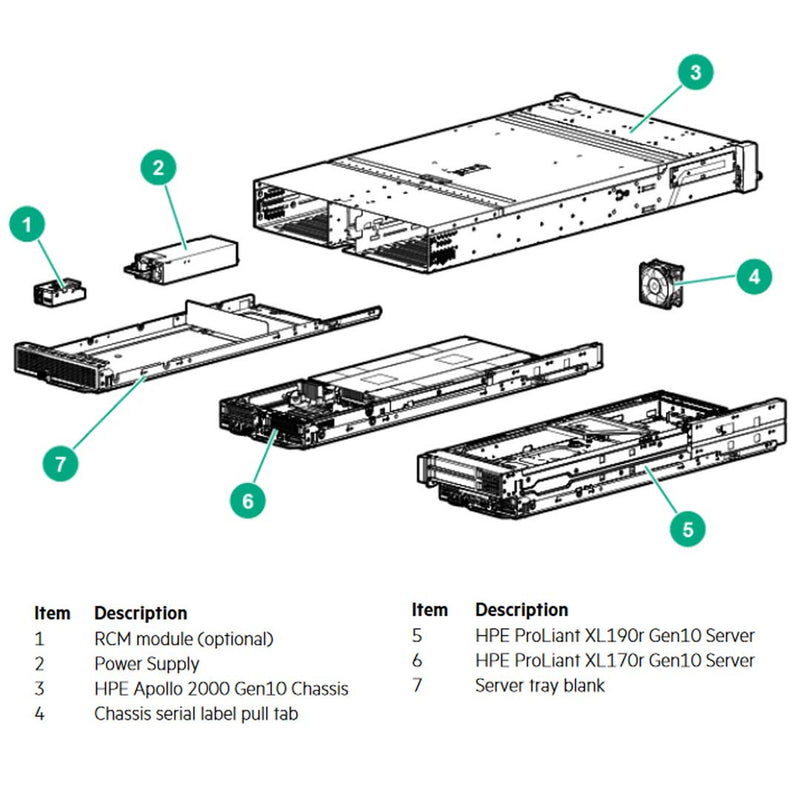 3

2

1

4

7

6

5

| Item | Description |
|---|---|
| 1 | RCM module (optional) |
| 2 | Power Supply |
| 3 | HPE Apollo 2000 Gen10 Chassis |
| 4 | Chassis serial label pull tab |

| Item | Description |
|---|---|
| 5 | HPE ProLiant XL190r Gen10 Server |
| 6 | HPE ProLiant XL170r Gen10 Server |
| 7 | Server tray blank |