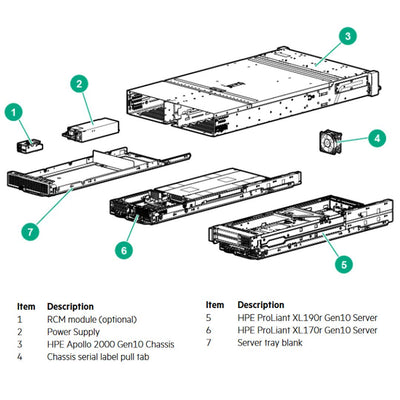 3

2

1

4

7

6

5

| Item | Description |
|---|---|
| 1 | RCM module (optional) |
| 2 | Power Supply |
| 3 | HPE Apollo 2000 Gen10 Chassis |
| 4 | Chassis serial label pull tab |

| Item | Description |
|---|---|
| 5 | HPE ProLiant XL190r Gen10 Server |
| 6 | HPE ProLiant XL170r Gen10 Server |
| 7 | Server tray blank |