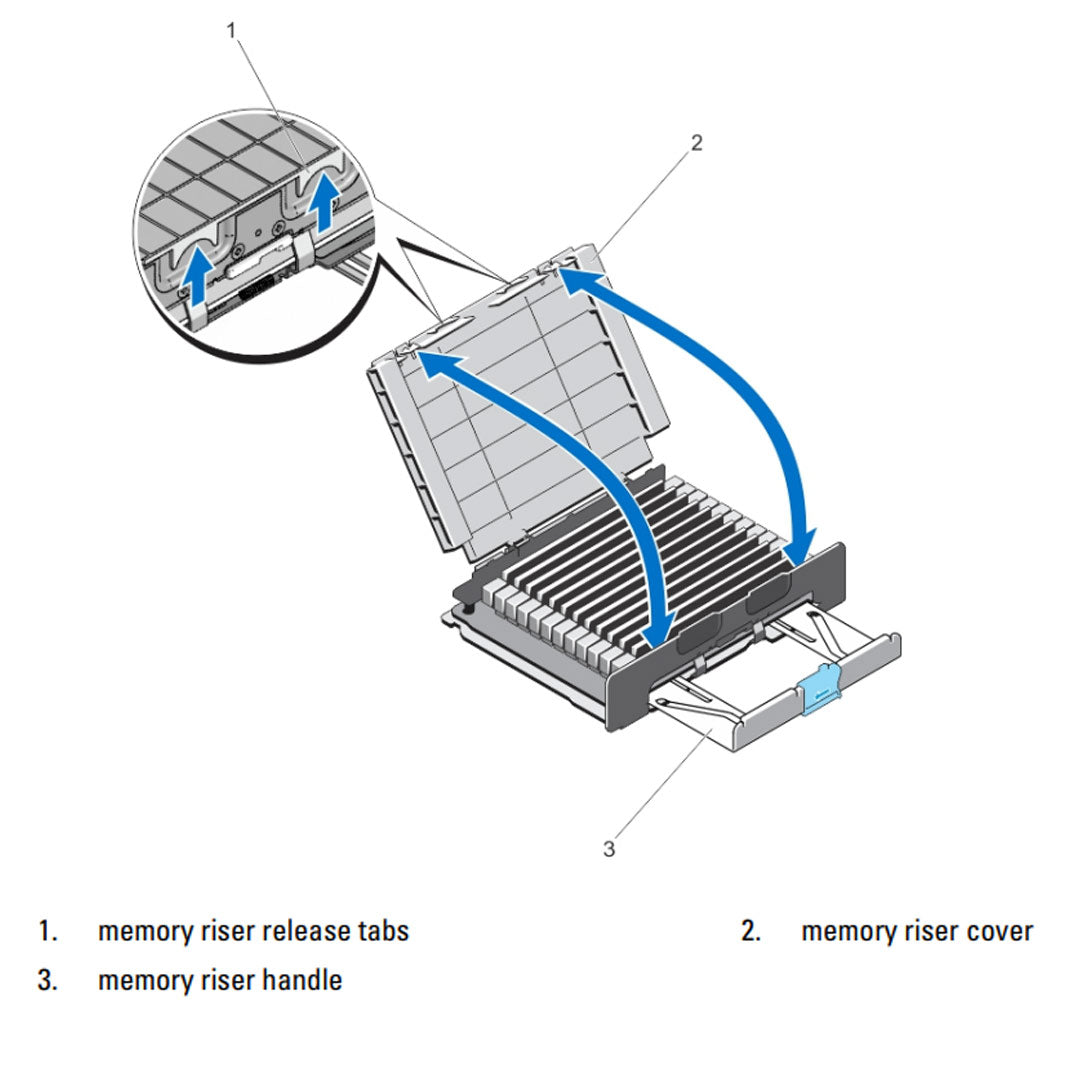 1

2

3

1. memory riser release tabs

2. memory riser cover

3. memory riser handle