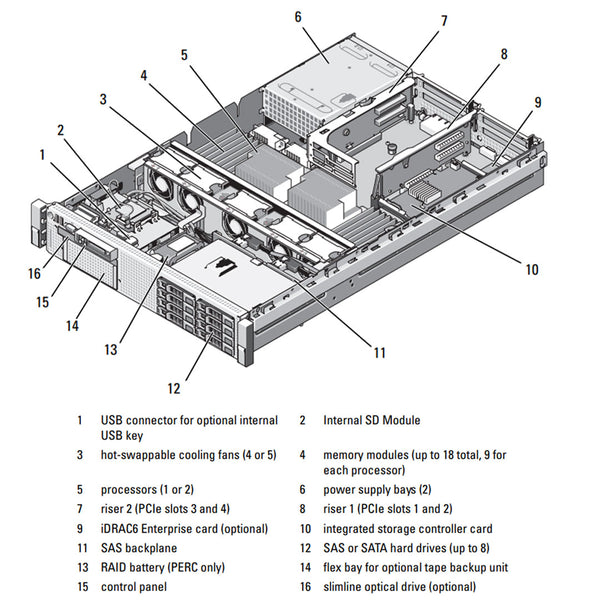 6
7
5
8
4
3
9
2
1
10
16
15
14
13
11
12

| | | | |
|---|---|---|---|
| 1 | USB connector for optional internal USB key | 2 | Internal SD Module |
| 3 | hot-swappable cooling fans (4 or 5) | 4 | memory modules (up to 18 total, 9 for each processor) |
| 5 | processors (1 or 2) | 6 | power supply bays (2) |
| 7 | riser 2 (PCIe slots 3 and 4) | 8 | riser 1 (PCIe slots 1 and 2) |
| 9 | iDRAC6 Enterprise card (optional) | 10 | integrated storage controller card |
| 11 | SAS backplane | 12 | SAS or SATA hard drives (up to 8) |
| 13 | RAID battery (PERC only) | 14 | flex bay for optional tape backup unit |
| 15 | control panel | 16 | slimline optical drive (optional) |