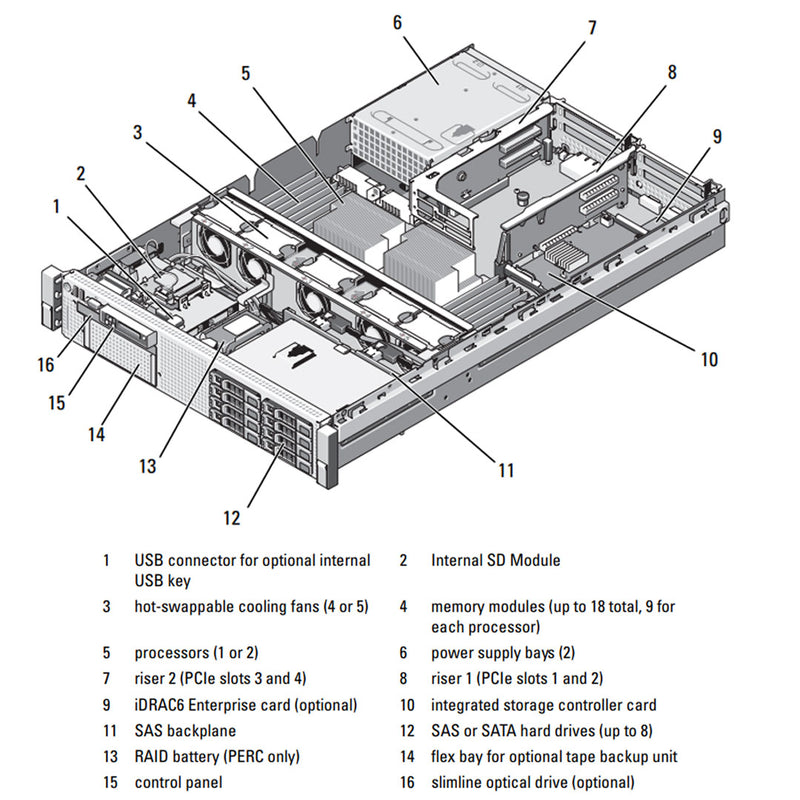 6
7
5
8
4
3
9
2
1
10
16
15
14
13
11
12

| | | | |
|---|---|---|---|
| 1 | USB connector for optional internal USB key | 2 | Internal SD Module |
| 3 | hot-swappable cooling fans (4 or 5) | 4 | memory modules (up to 18 total, 9 for each processor) |
| 5 | processors (1 or 2) | 6 | power supply bays (2) |
| 7 | riser 2 (PCIe slots 3 and 4) | 8 | riser 1 (PCIe slots 1 and 2) |
| 9 | iDRAC6 Enterprise card (optional) | 10 | integrated storage controller card |
| 11 | SAS backplane | 12 | SAS or SATA hard drives (up to 8) |
| 13 | RAID battery (PERC only) | 14 | flex bay for optional tape backup unit |
| 15 | control panel | 16 | slimline optical drive (optional) |